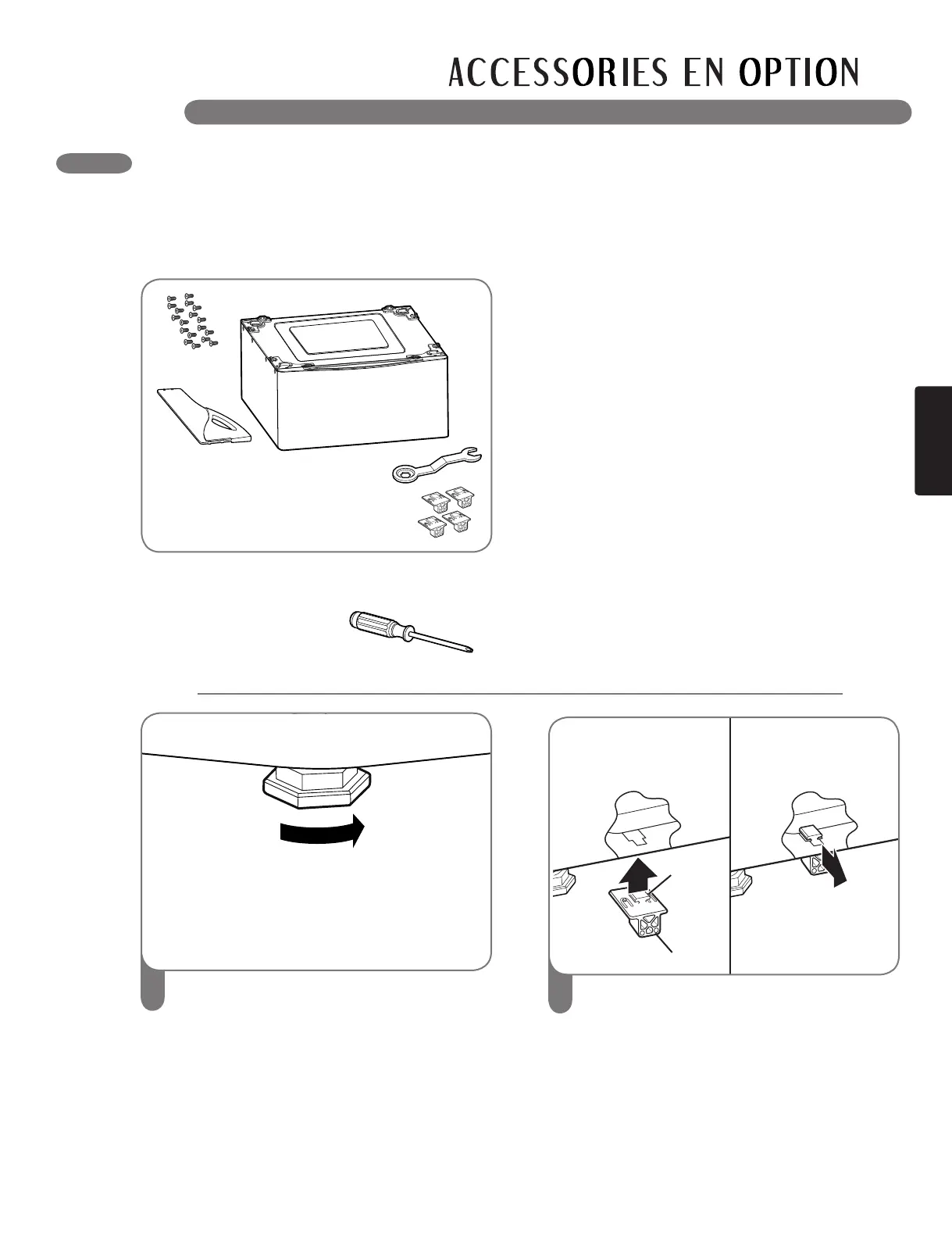 ACCESSORIES EN OPTION