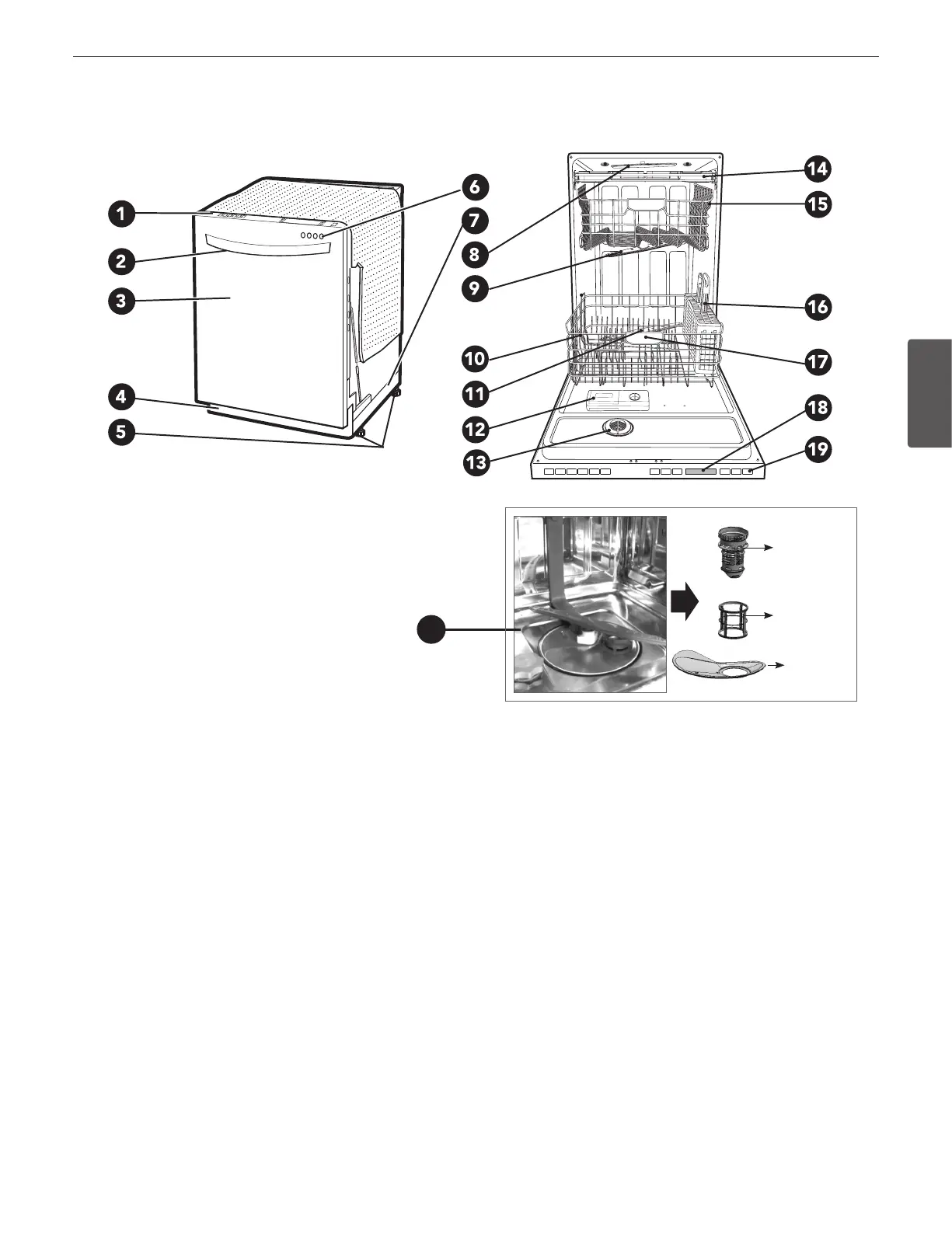 1
2
3
4
5
6
7
8
9
10
11
12
13
14
15
16
17
18
19