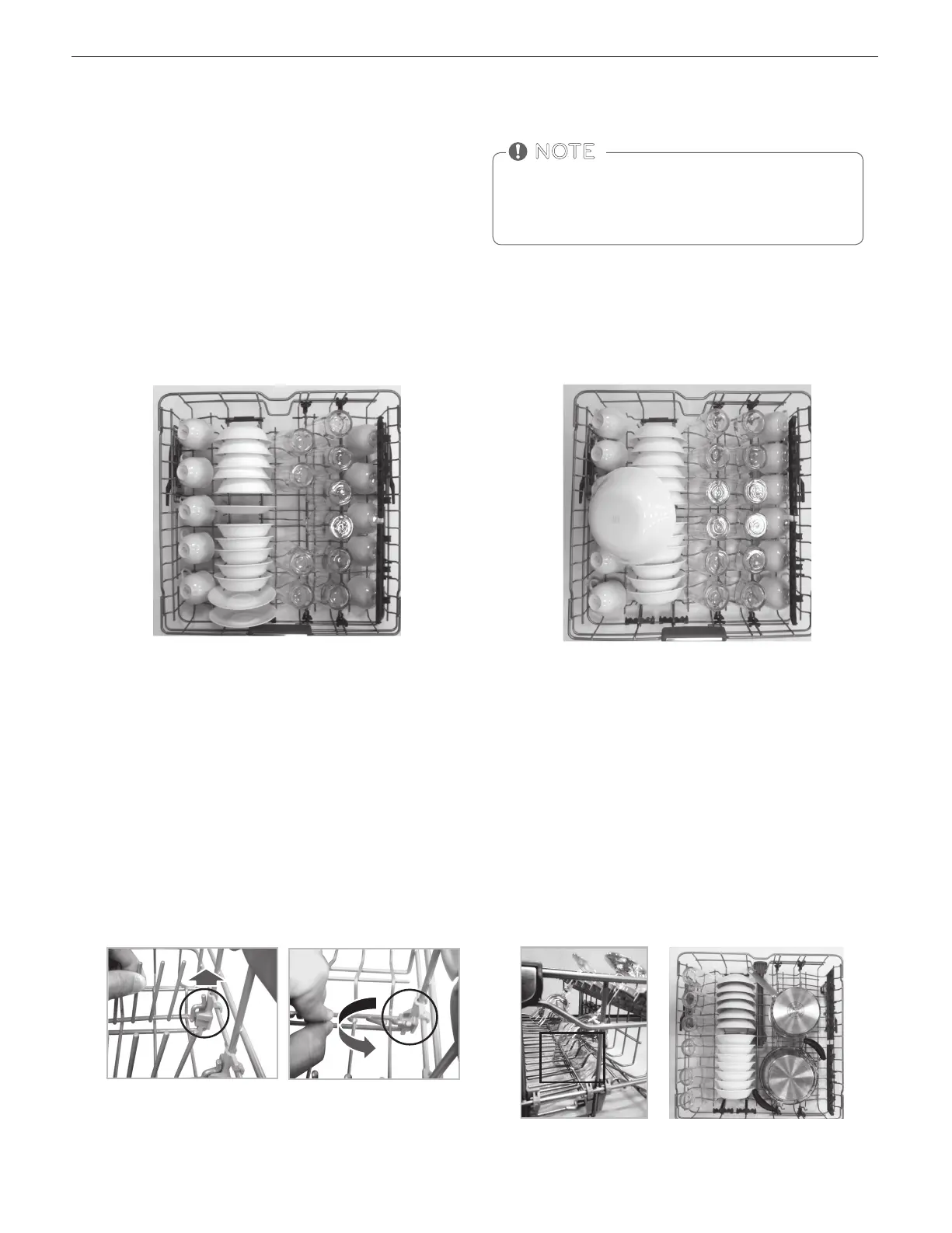 NOTE