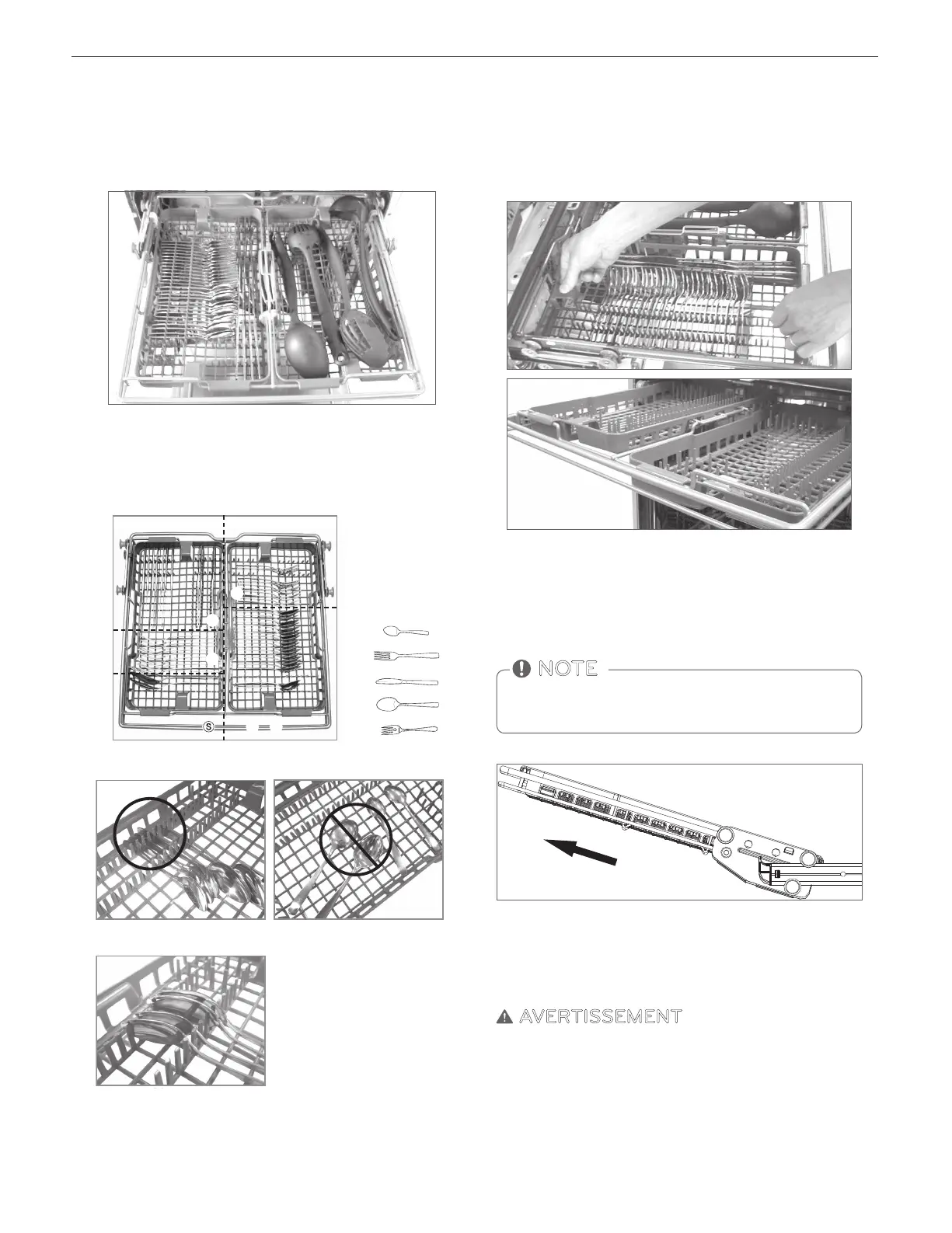 S

NOTE

AVERTISSEMENT