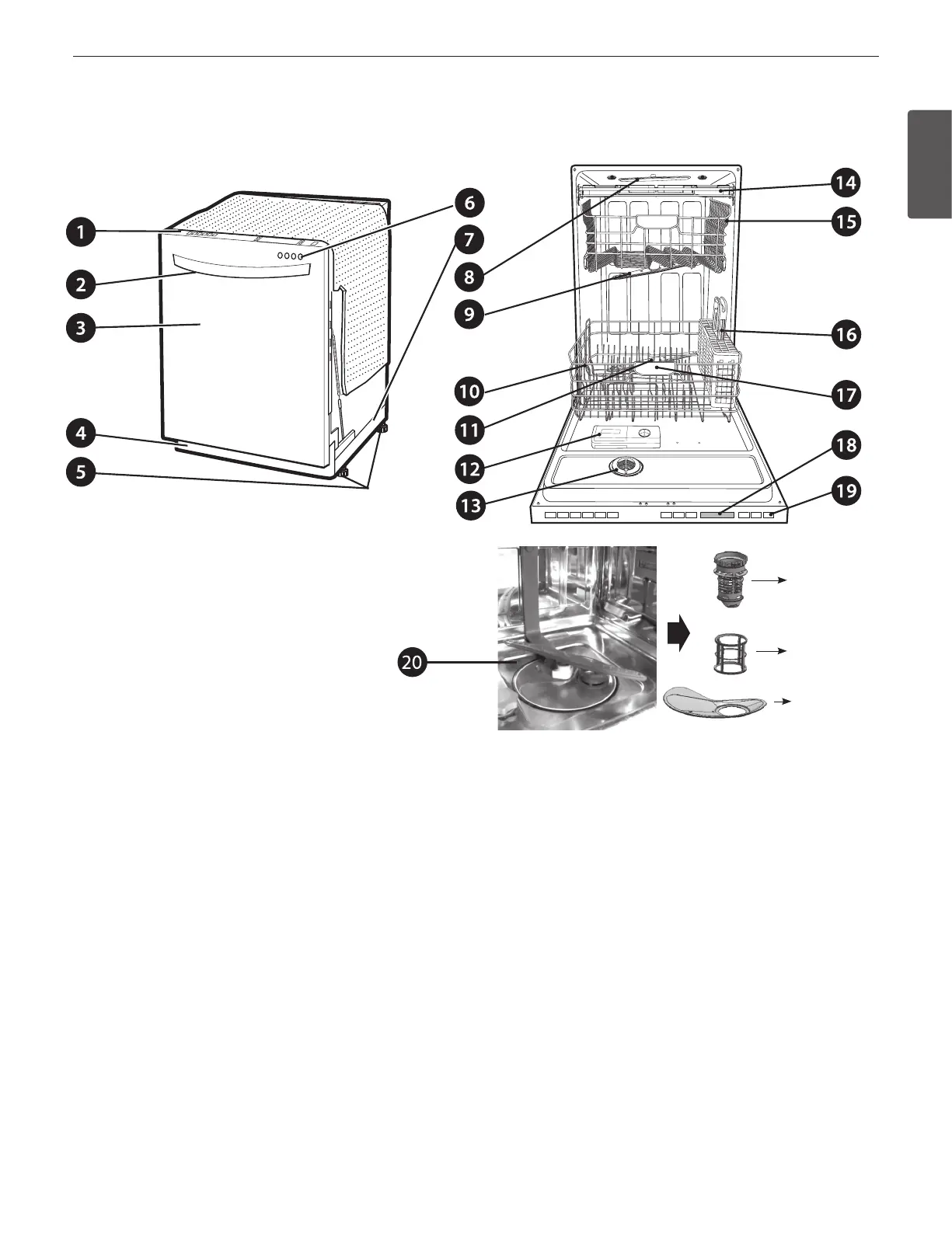 1
2
3
4
5
6
7
8
9
10
11
12
13
14
15
16
17
18
19
20