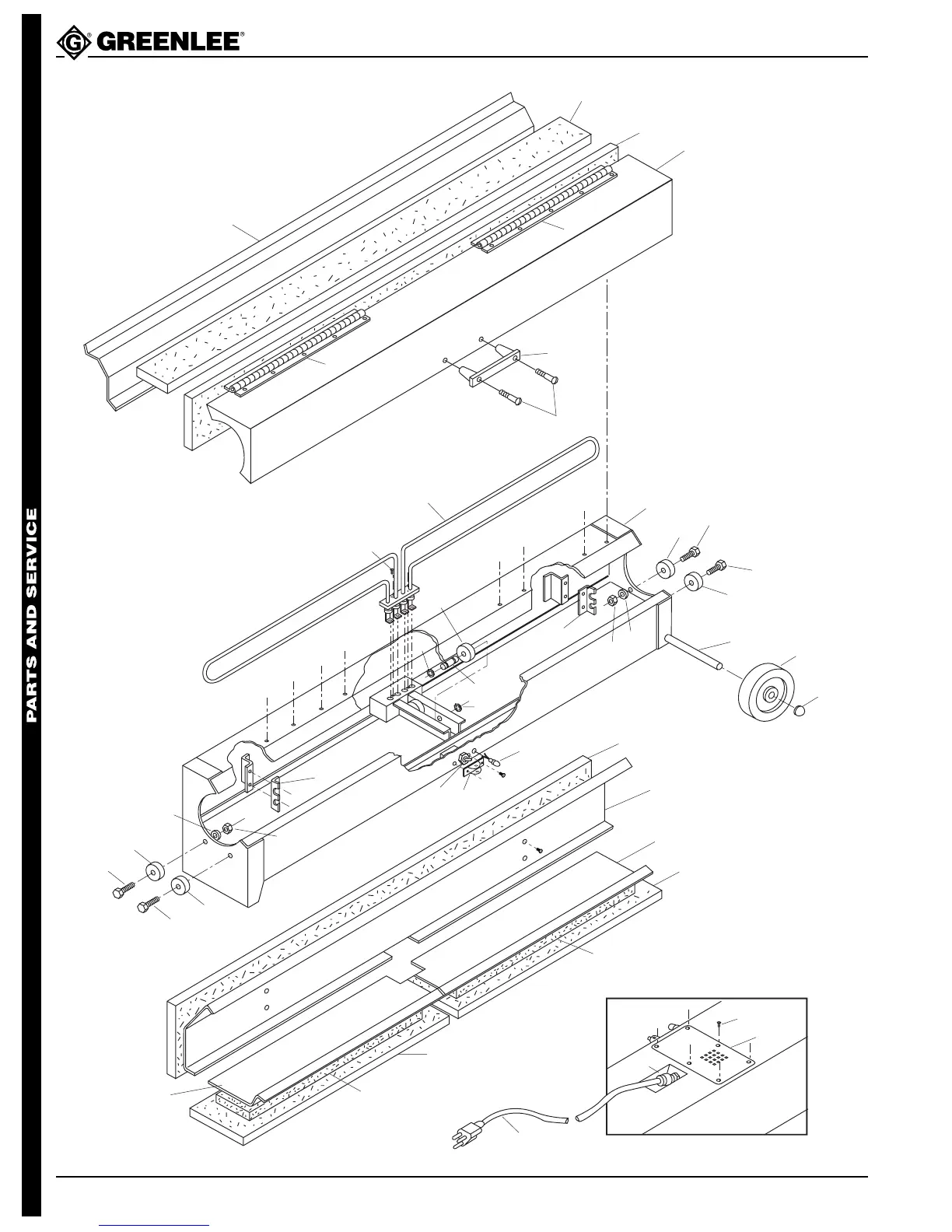 GREENLEE®

PARTS AND SERVICE