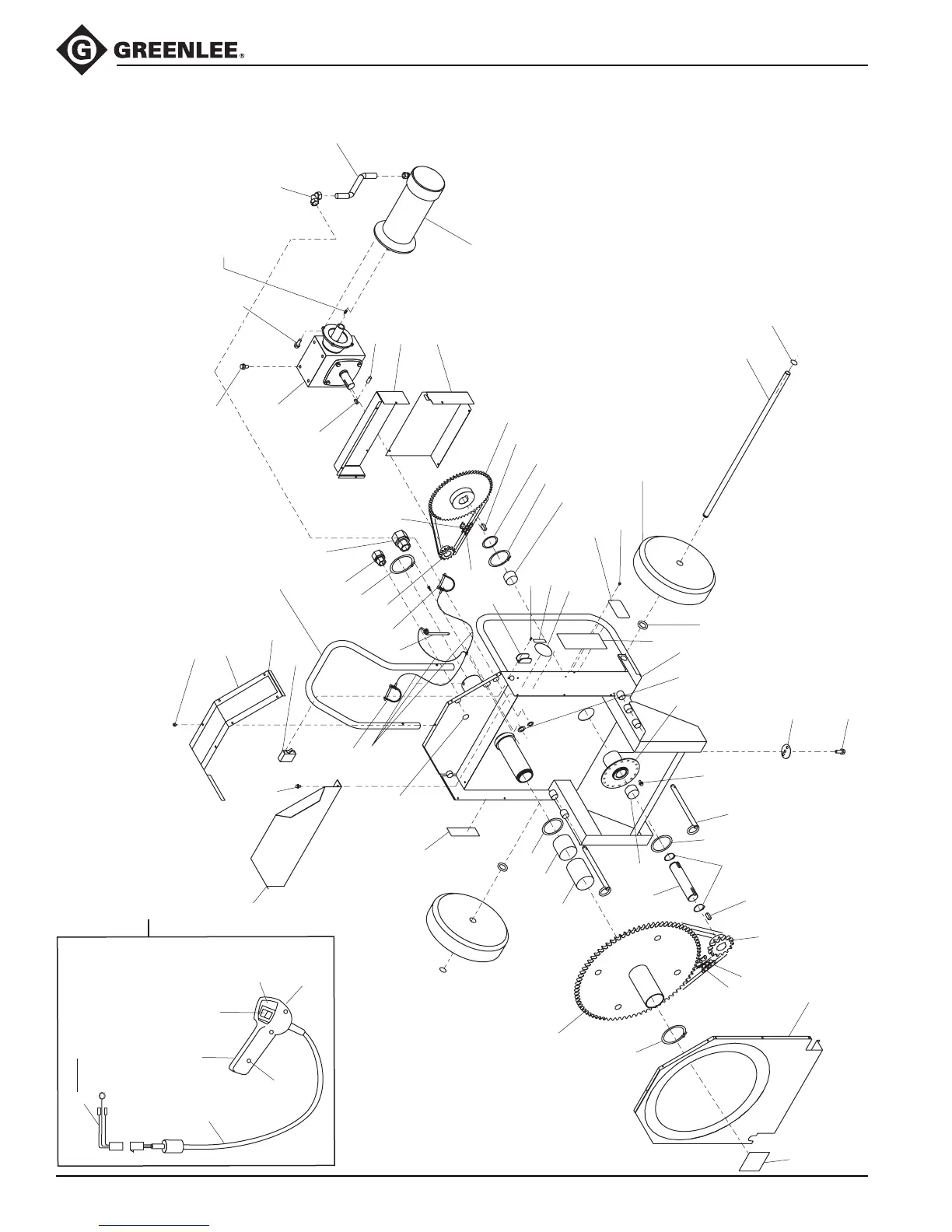 GREENLEE®