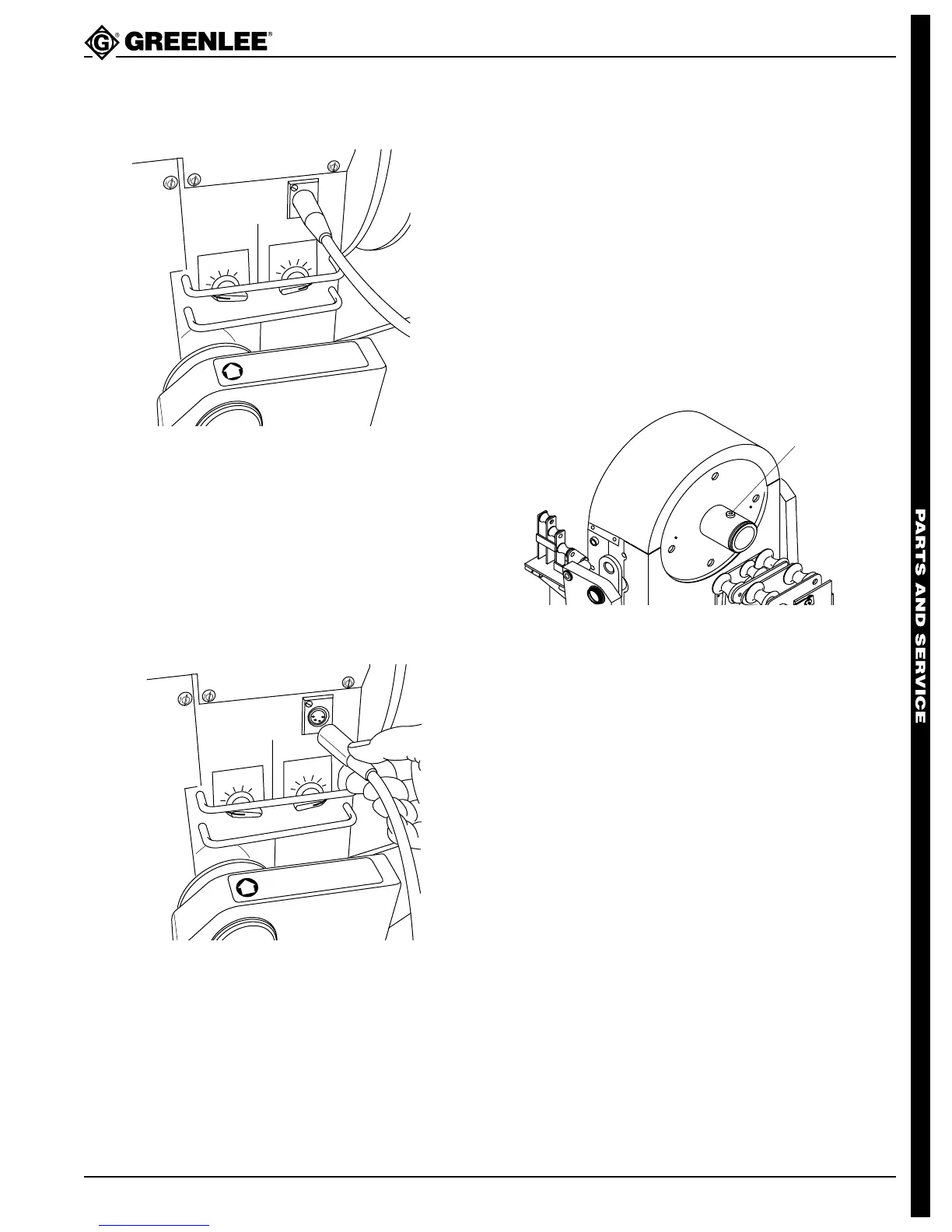 GREENLEE

PARTS AND SERVICE