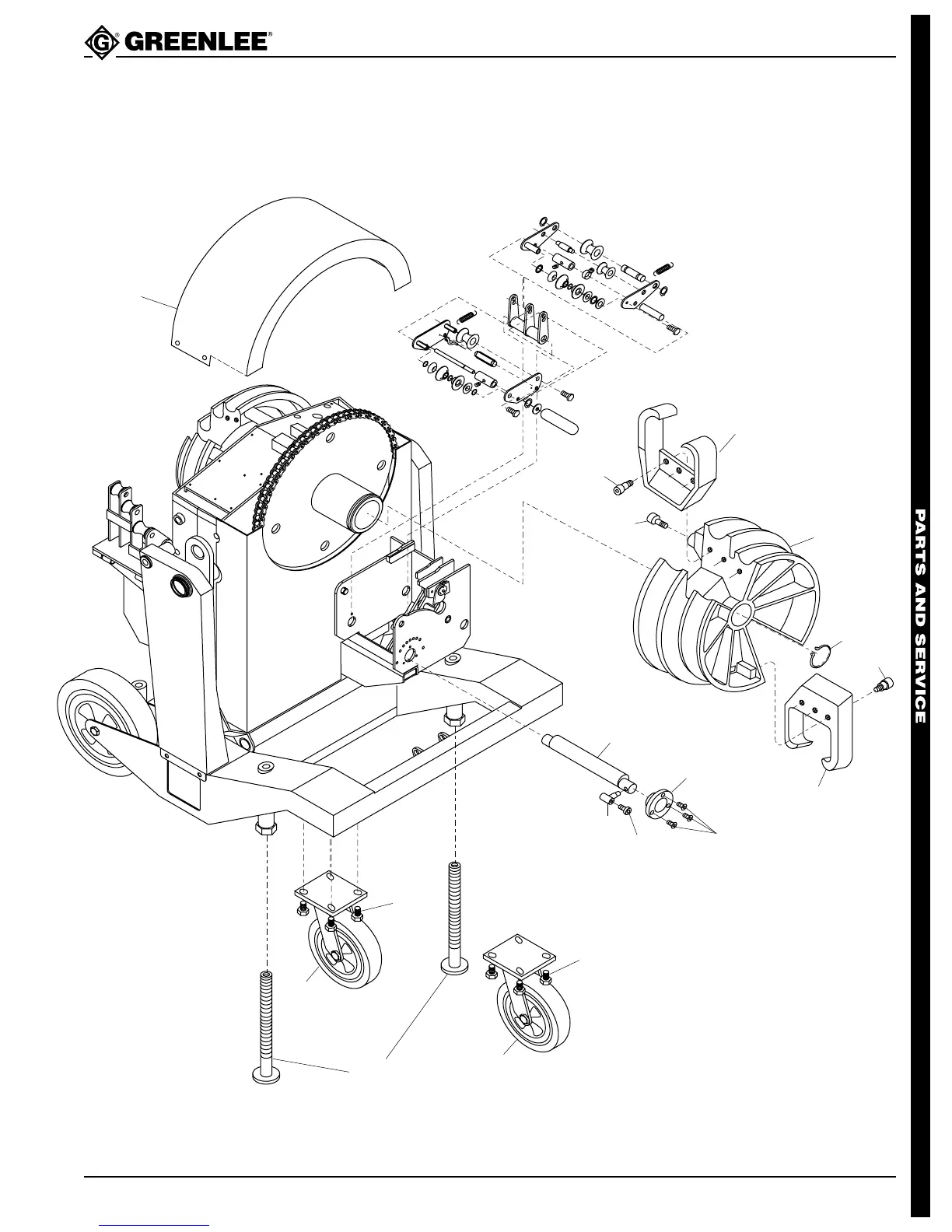 GREENLEE®

PARTS AND SERVICE