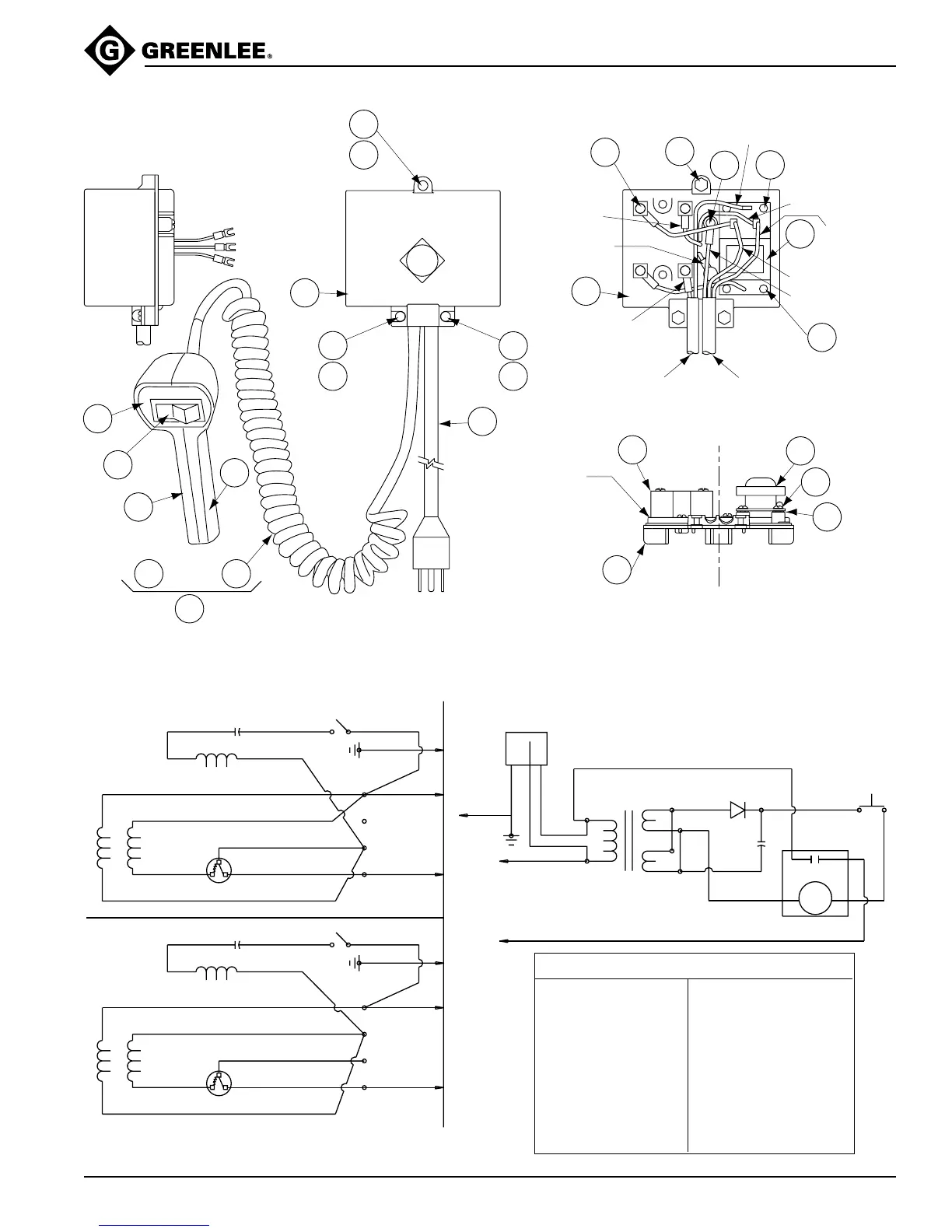 GREENLEE®