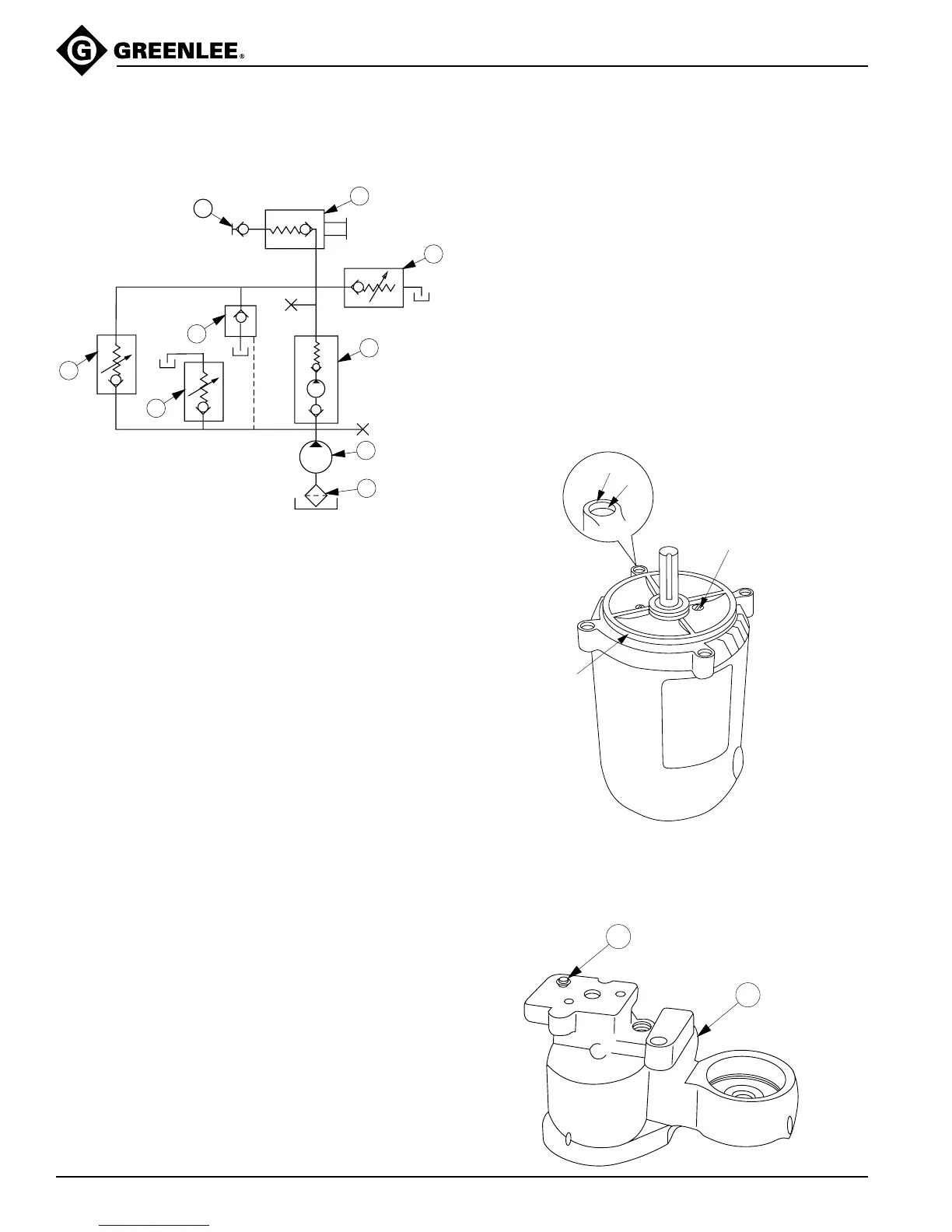 G GREENLEE®