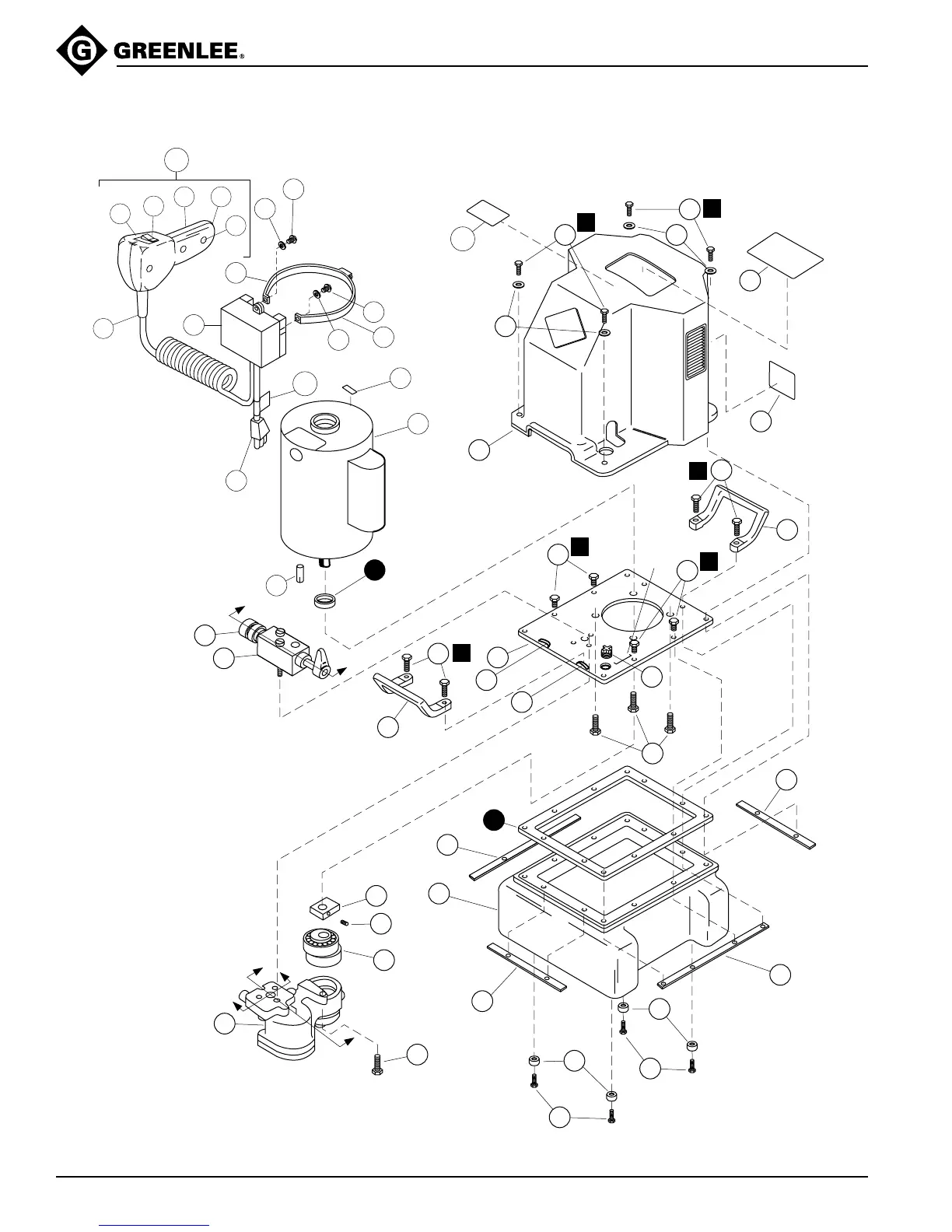 GREENLEE®