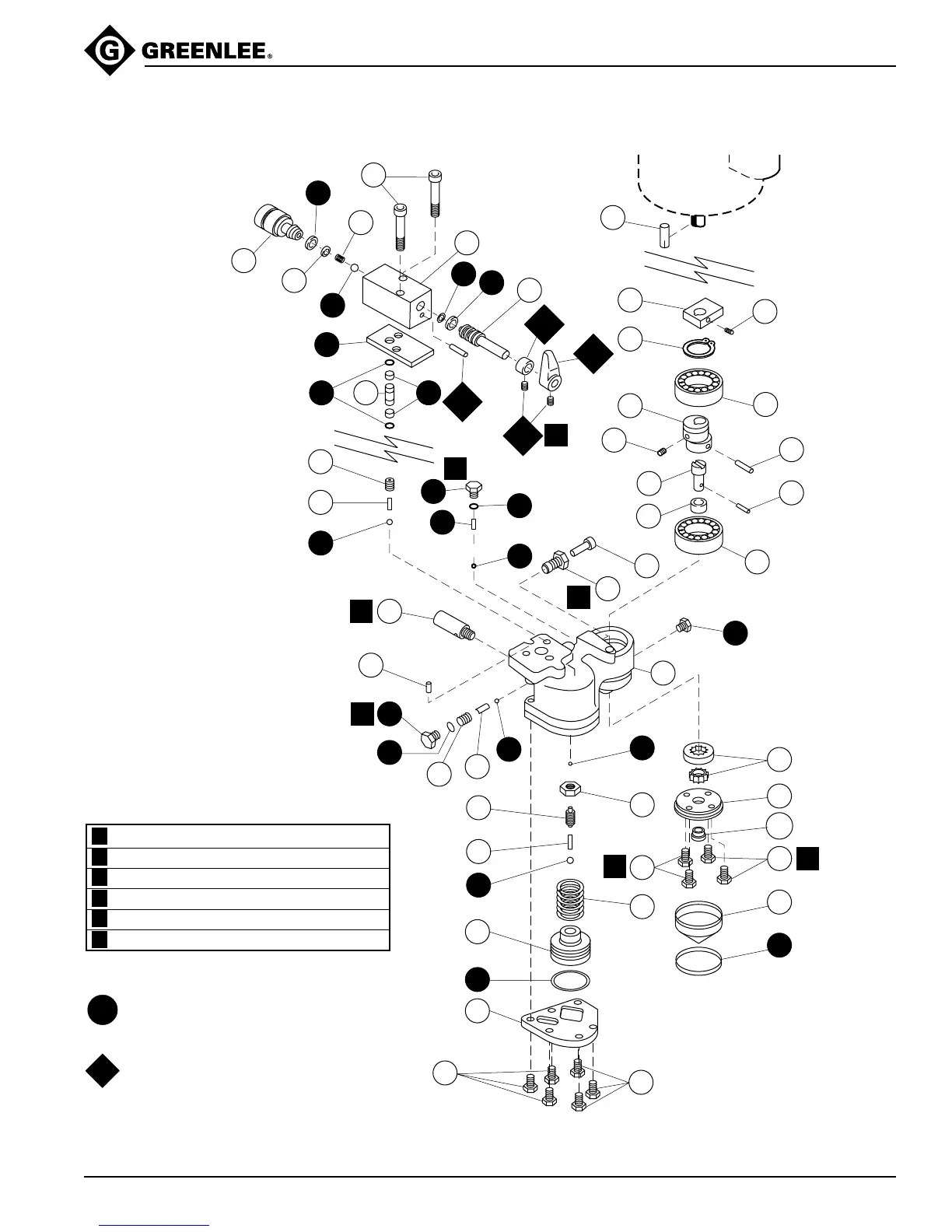 GREENLEE®