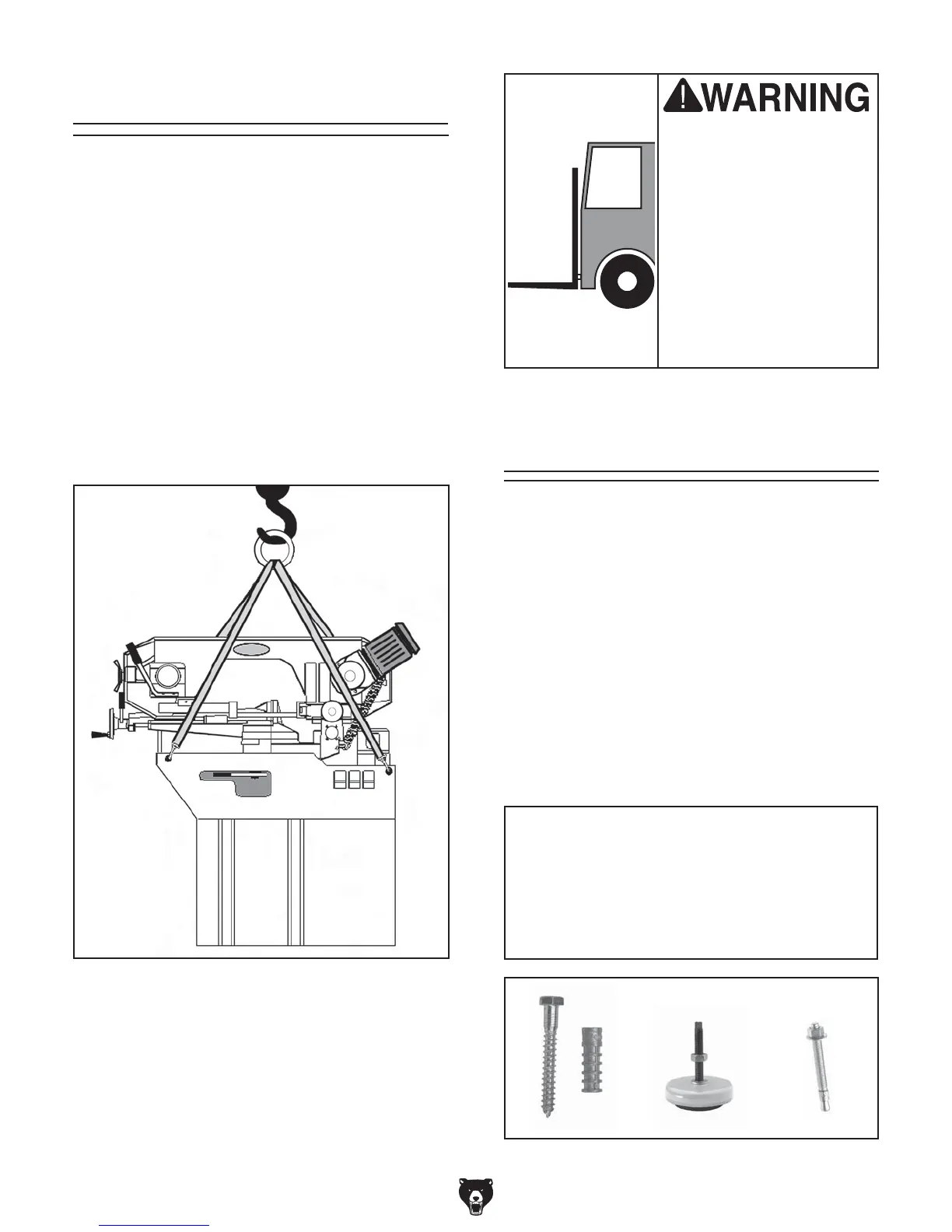 WARNING