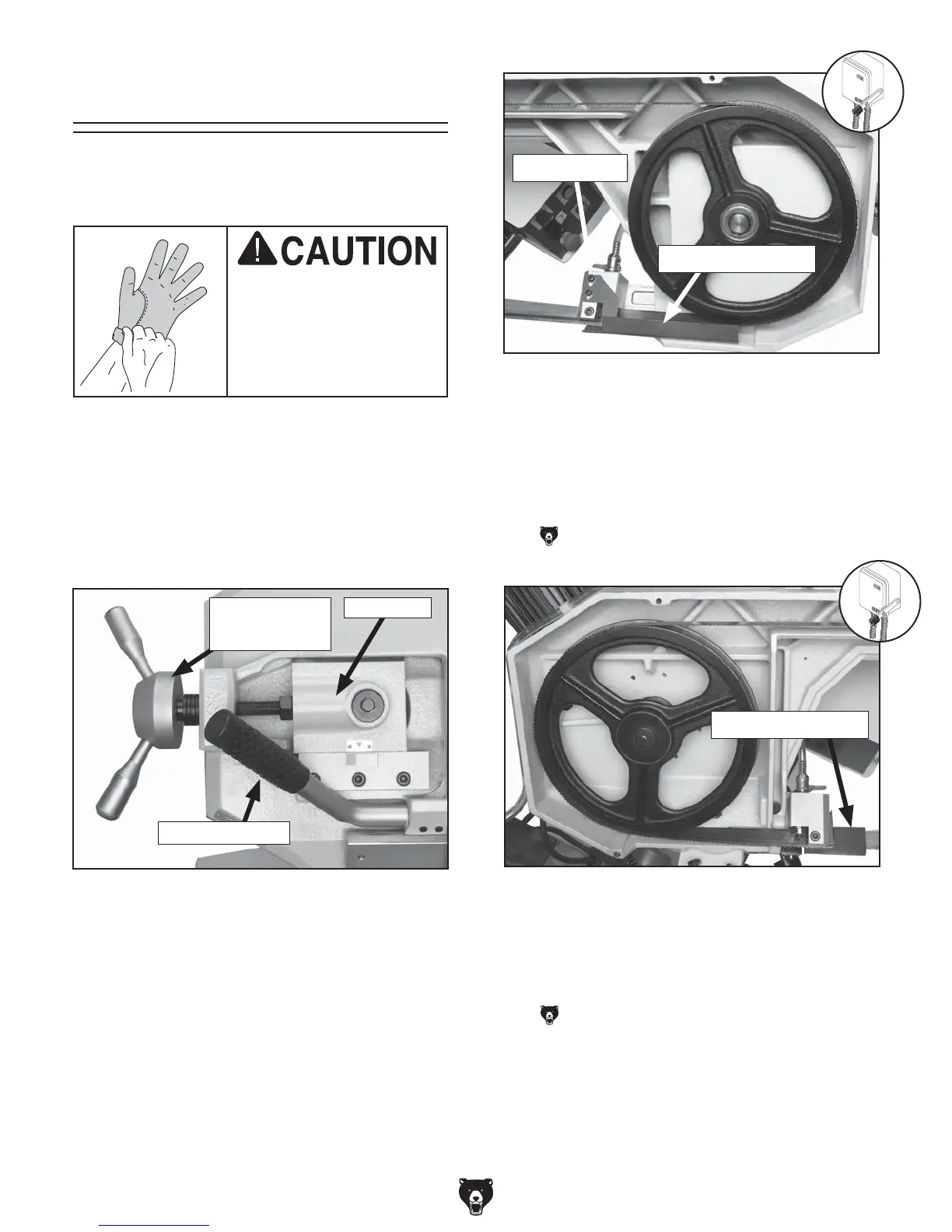 CAUTION