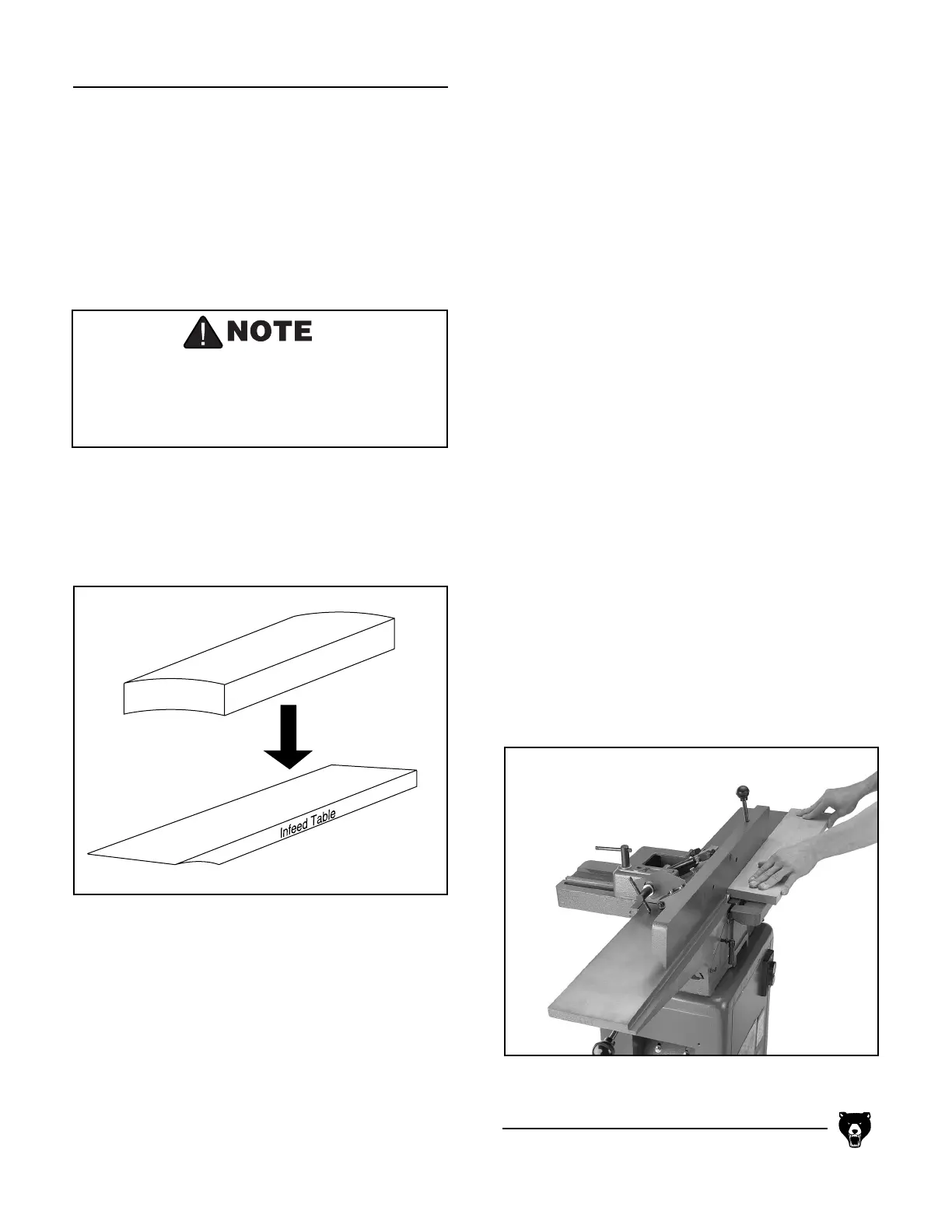 NOTE

Infeed Table