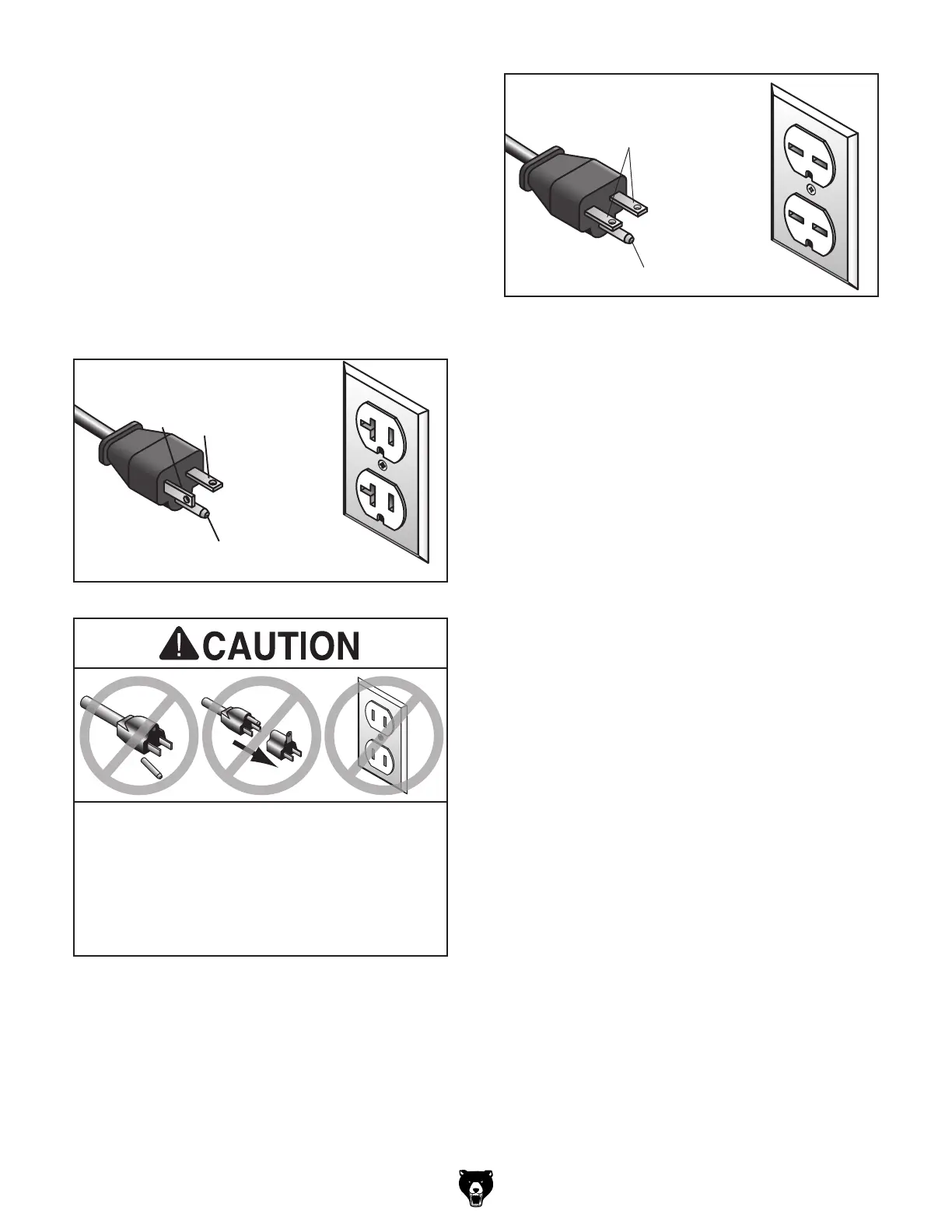 CAUTION