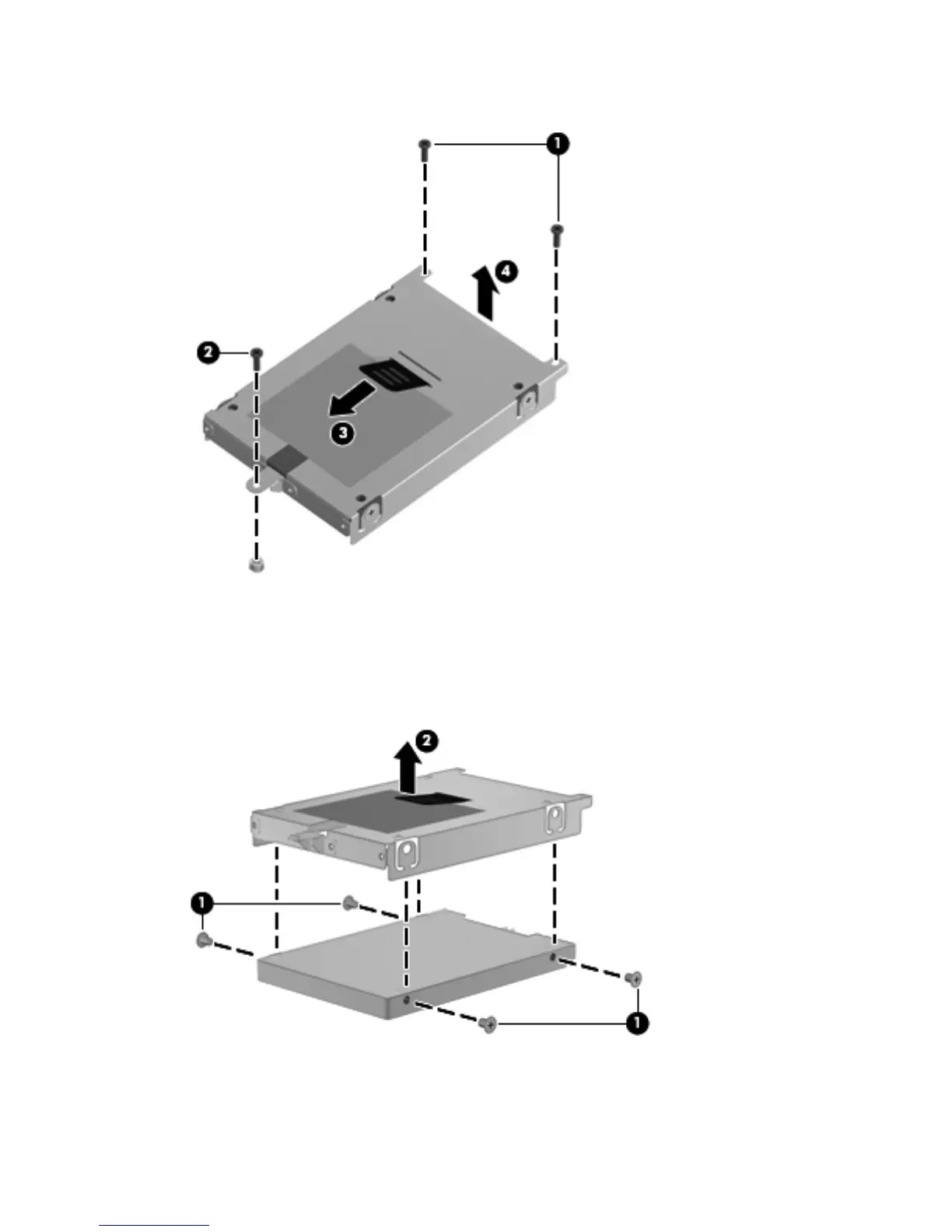 1

4

2

3

2

1

1