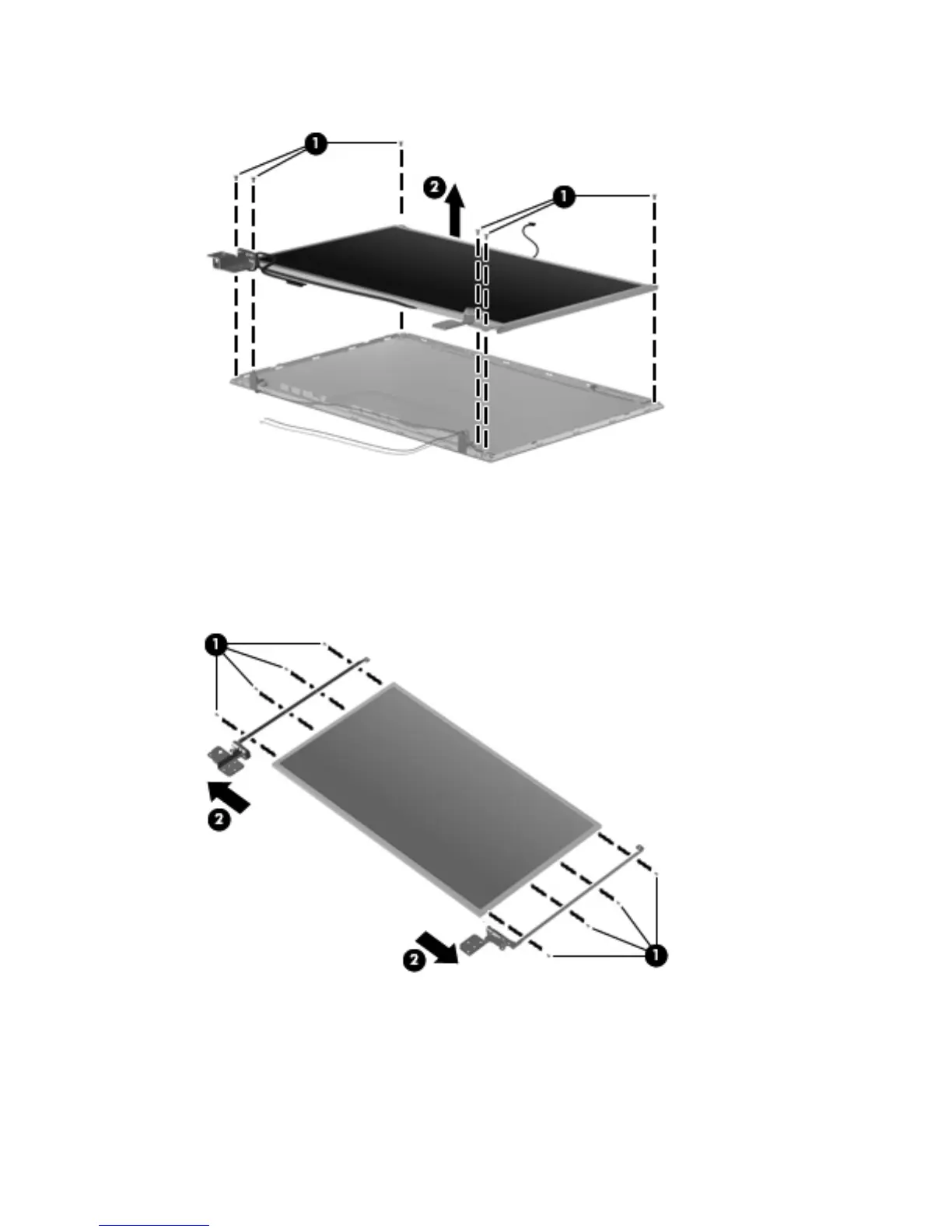 1
2
1

1
2
2
1