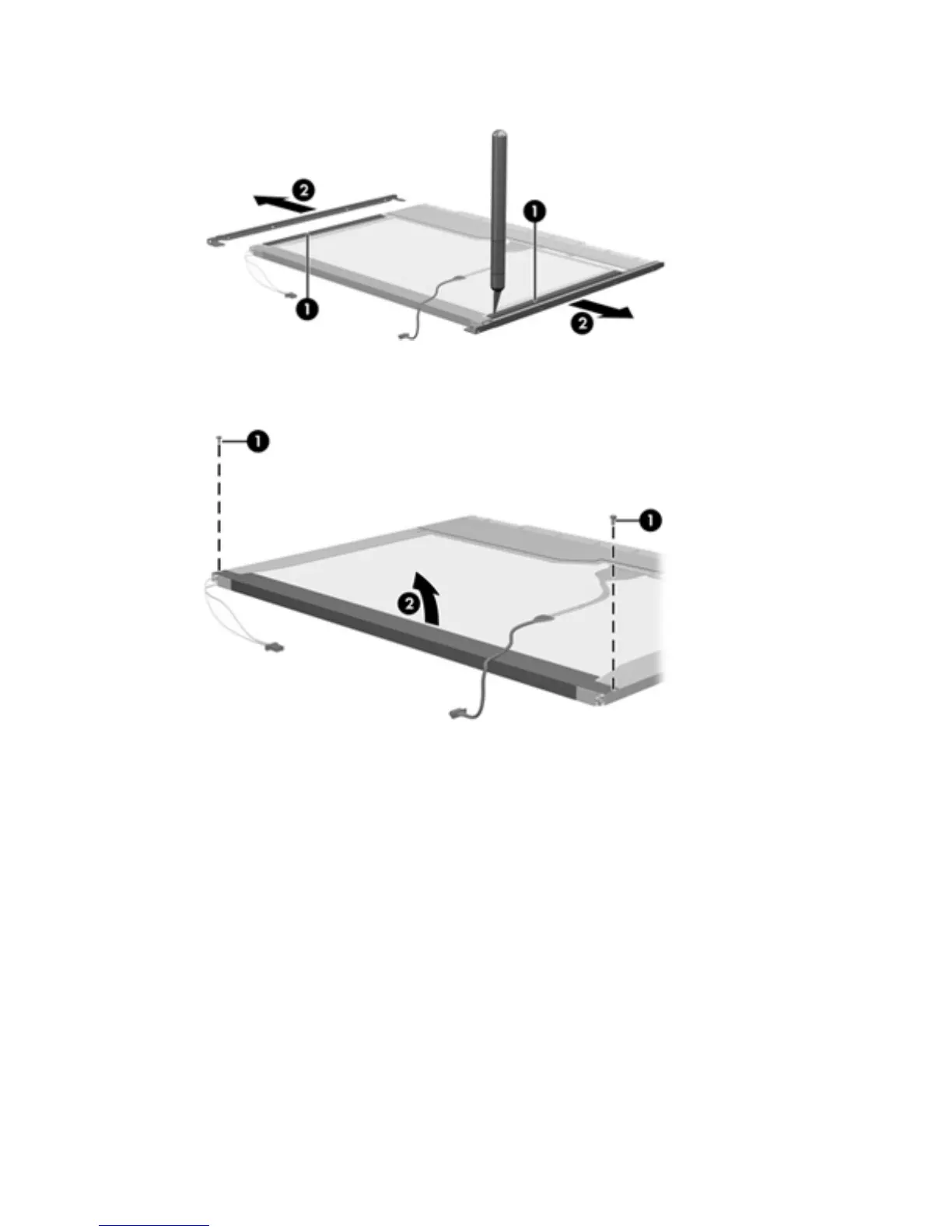 2
1
1
2

1
1
2