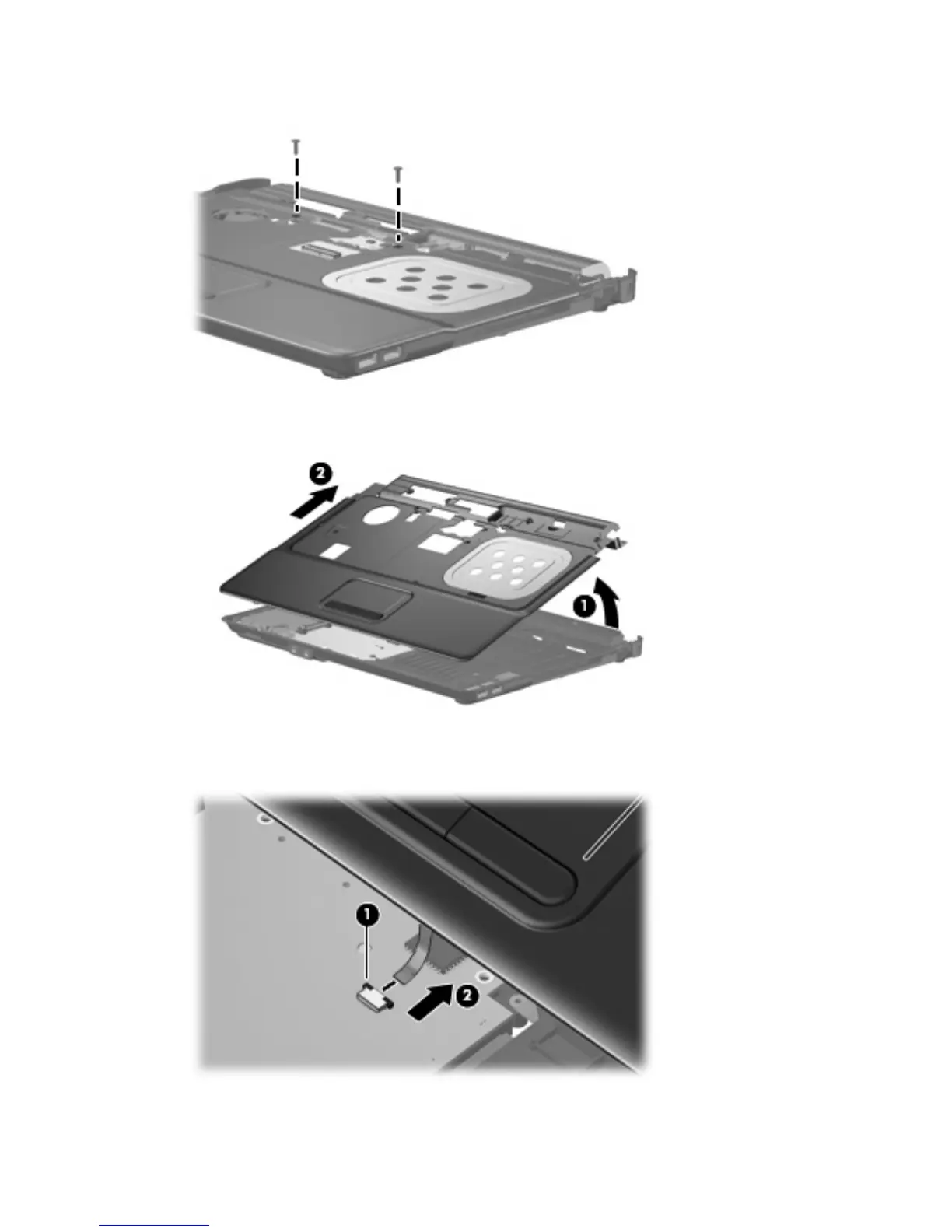 2

1

1

2