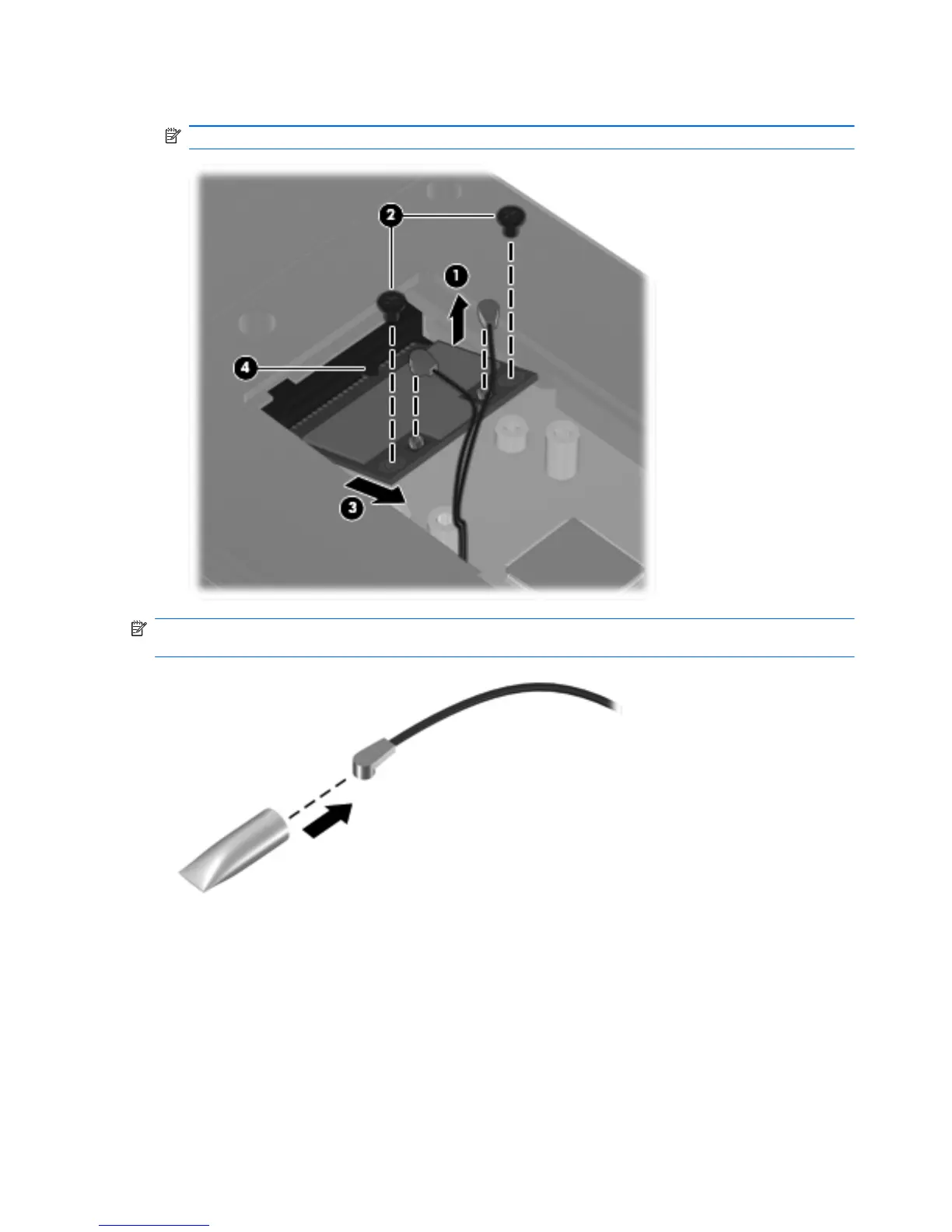 2
1
4
3