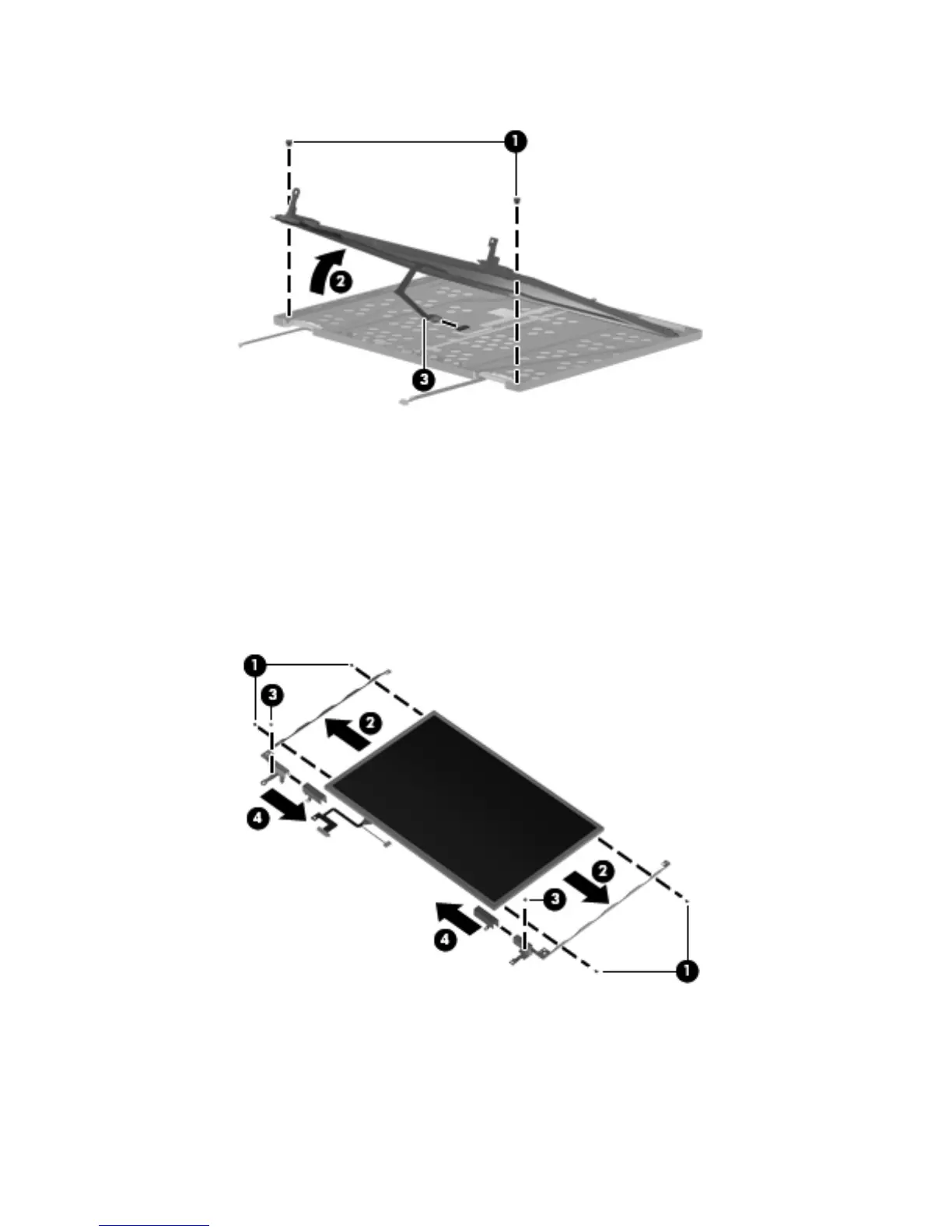 1
2
3

1
3
2
4
2
3
4
1