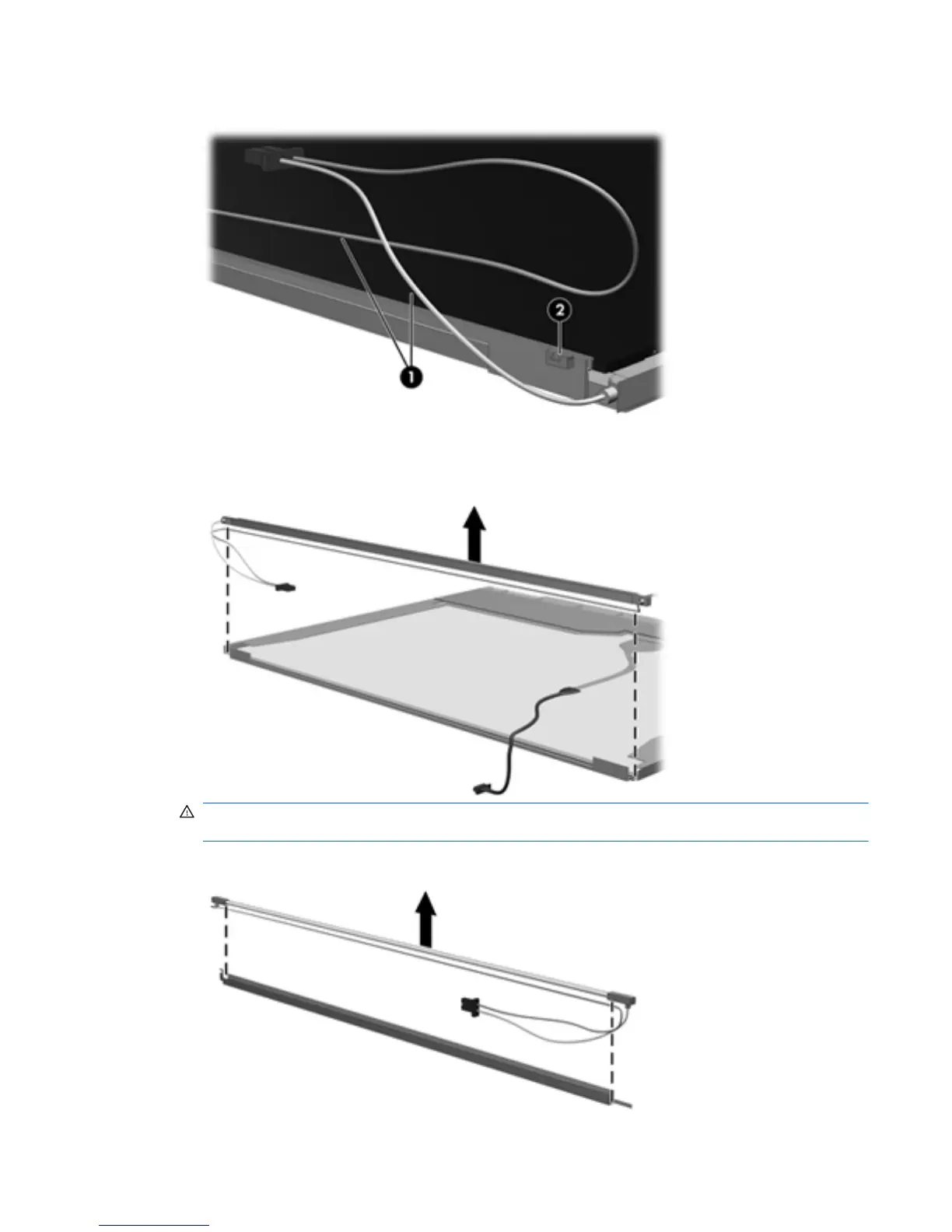 2

1