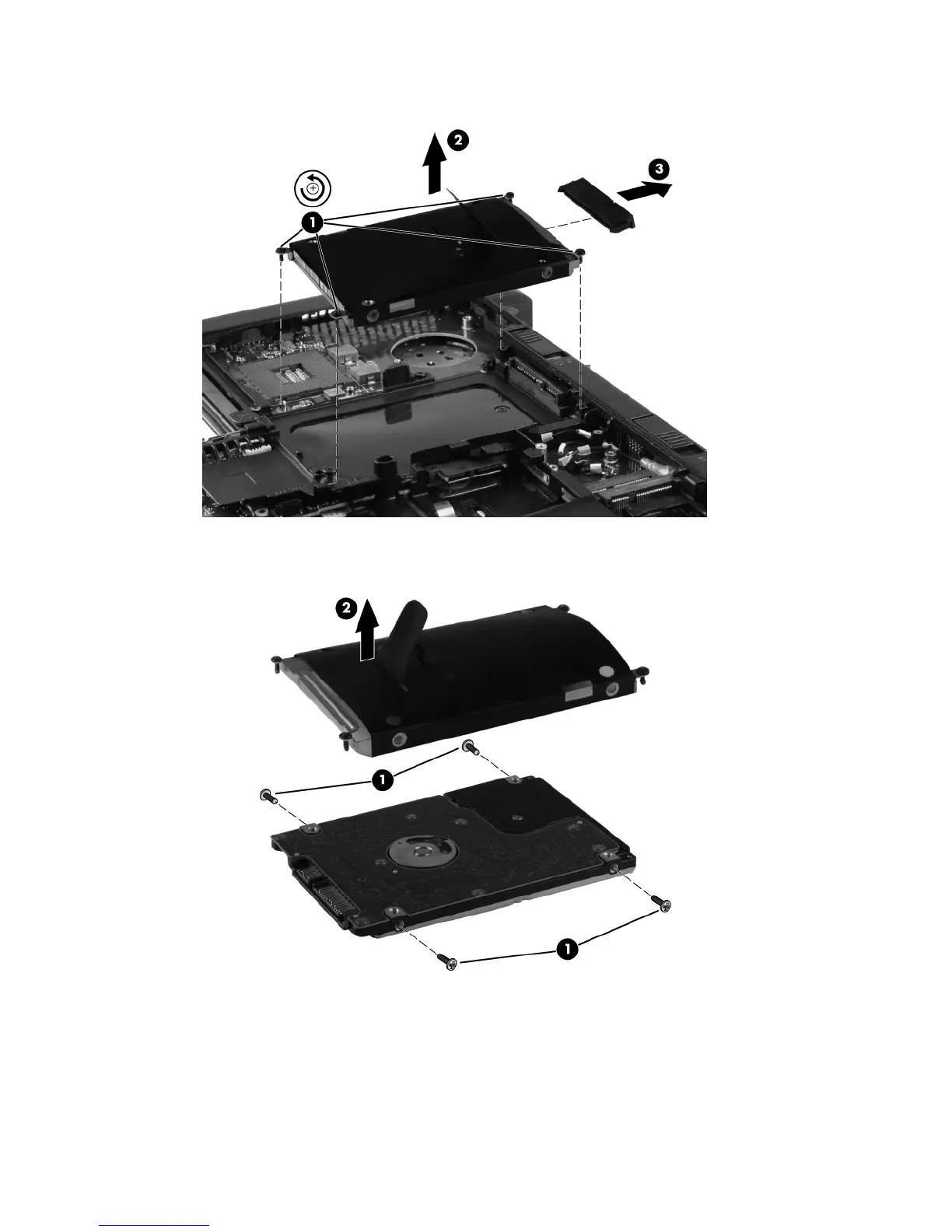 2
3
1
2
1
1