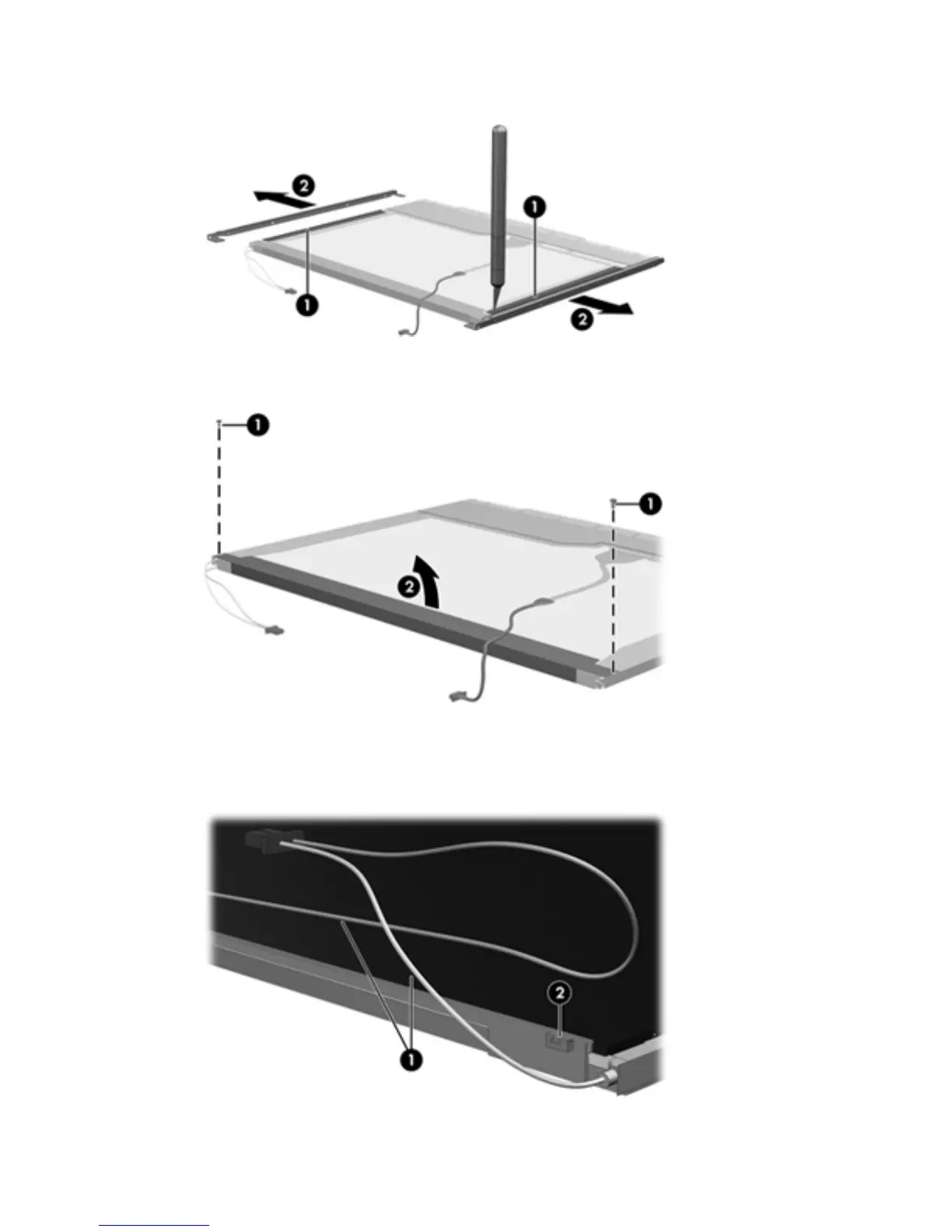 2
1
1
2

1
1
2

2
1