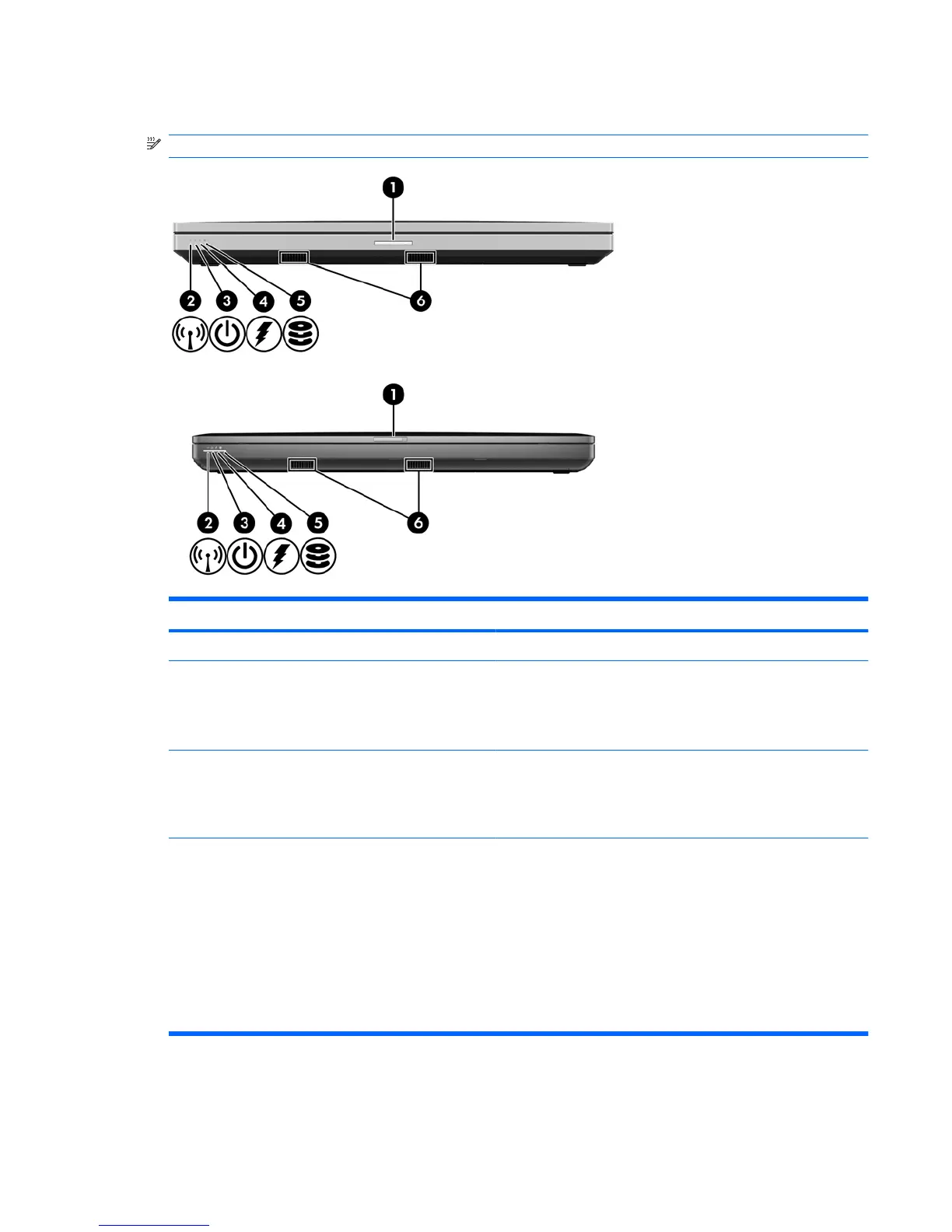 1

2 3 4 5 6

1

2 3 4 5 6