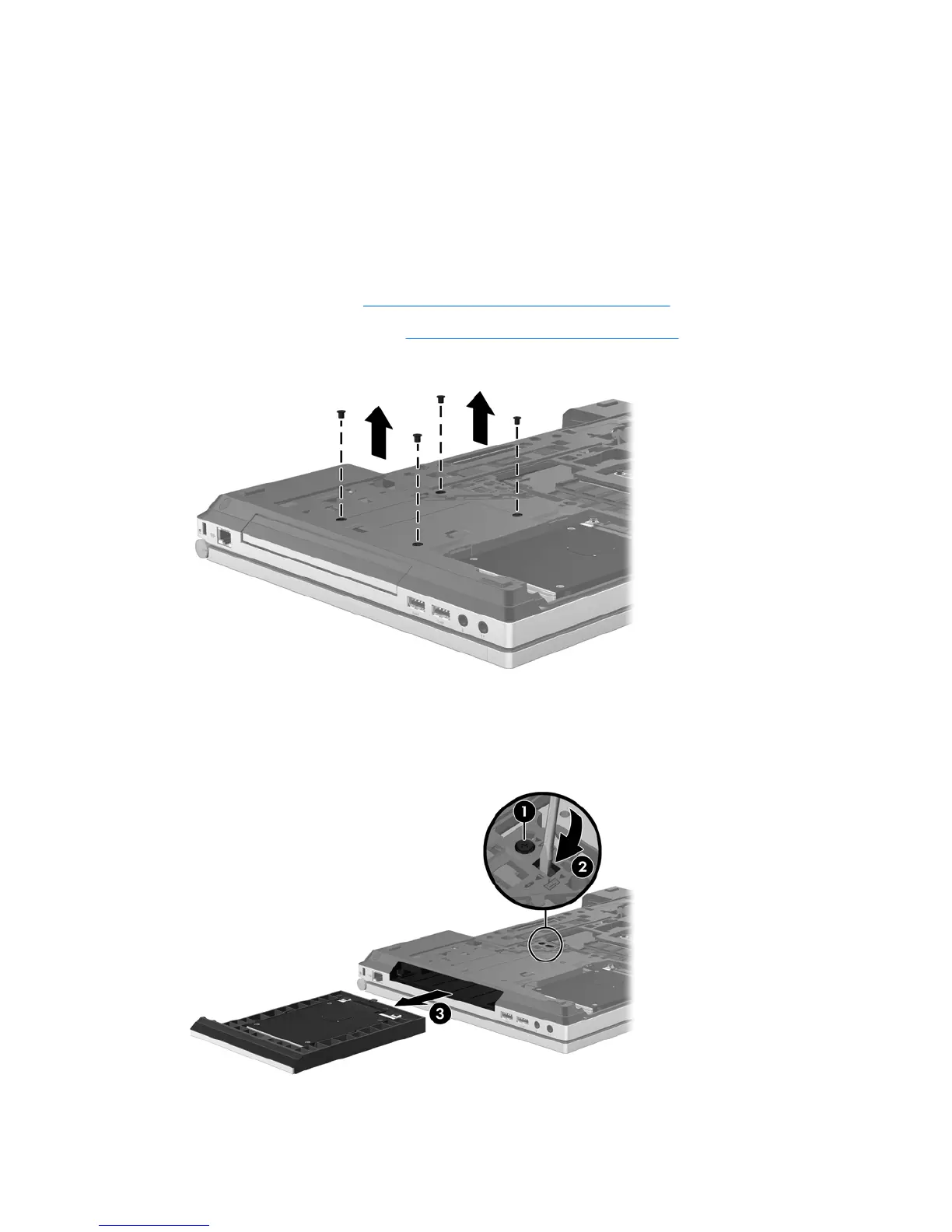 1

2

3