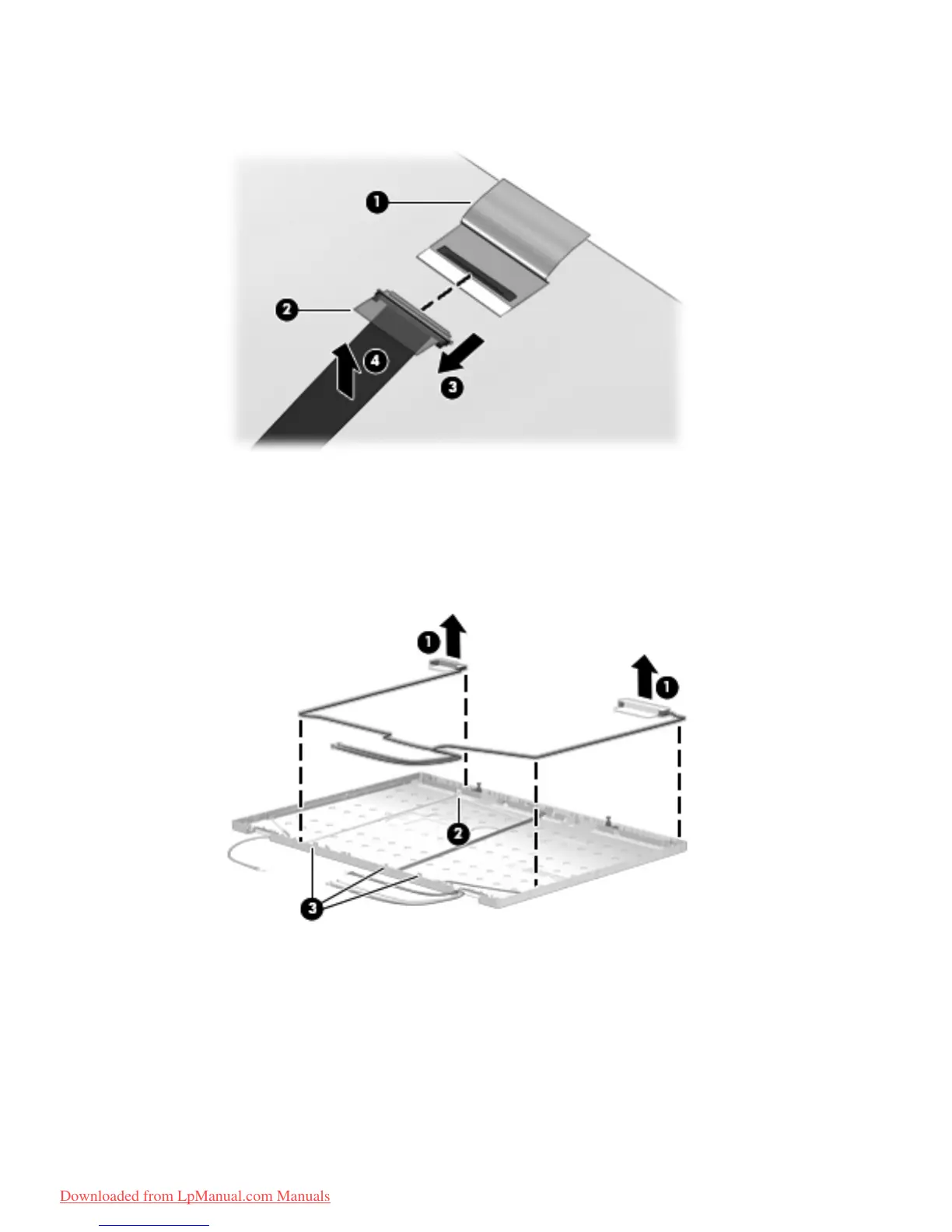 1
2
4
3

1
1
2
3

Downloaded from LpManual.com Manuals