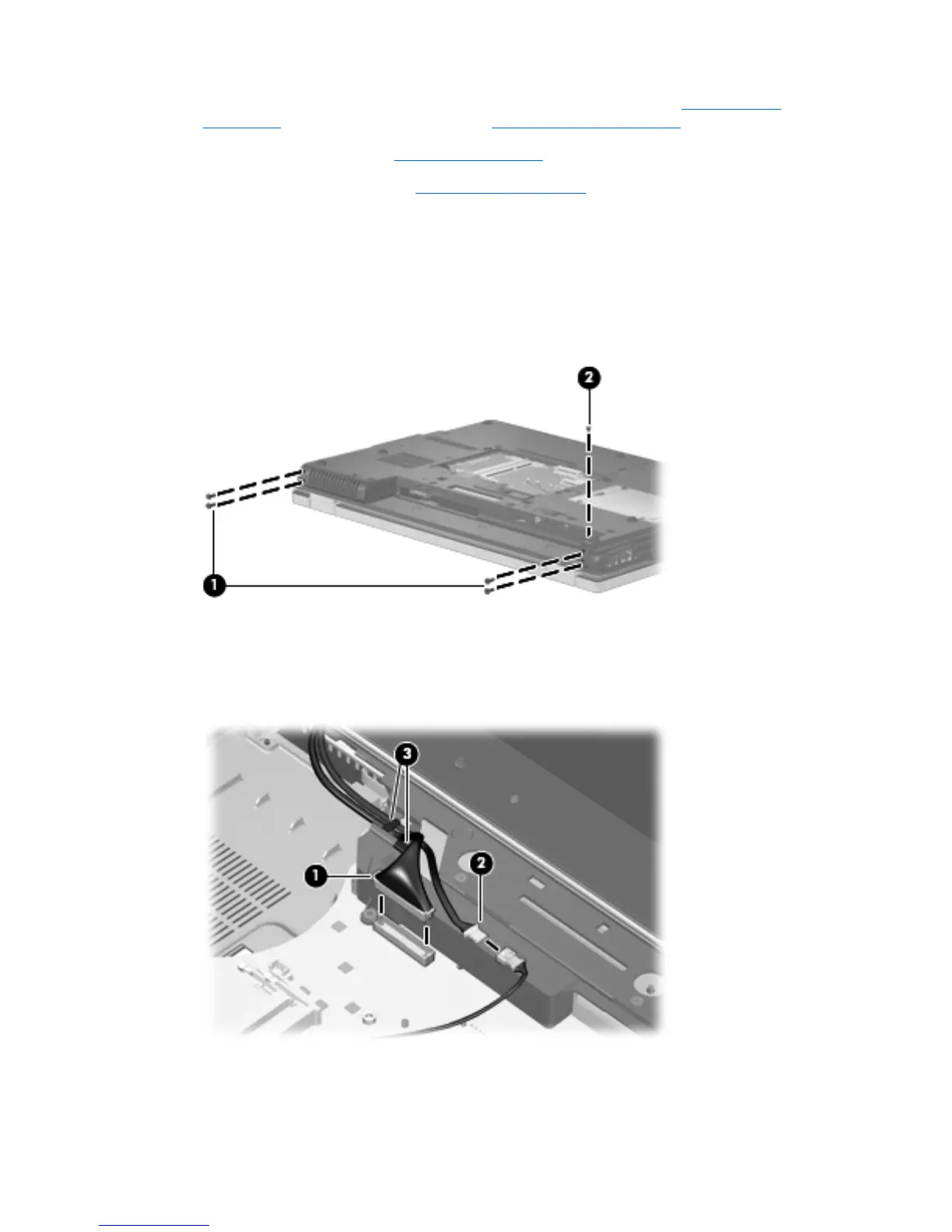 2

1

3

1

2