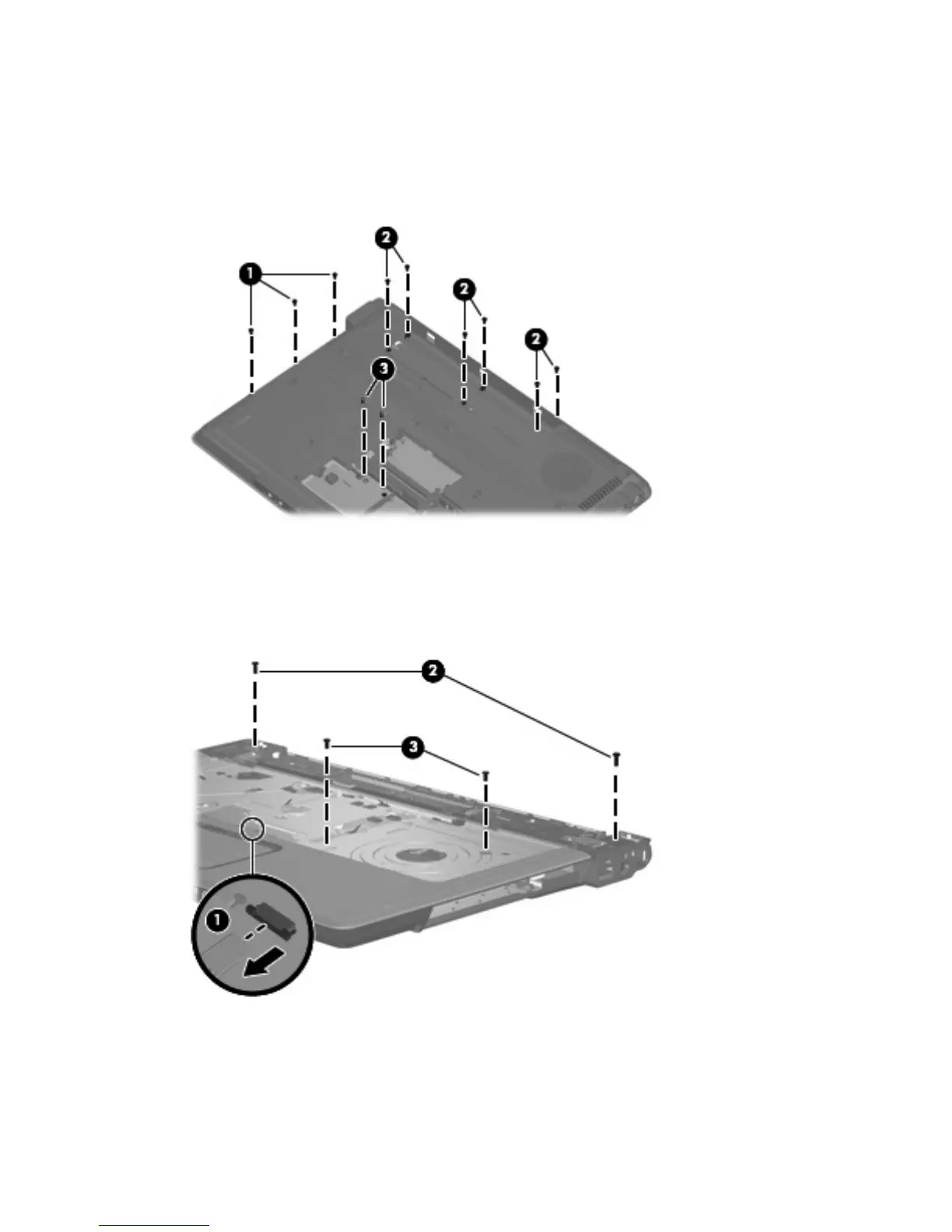 1
2
2
2
3

2
3
1