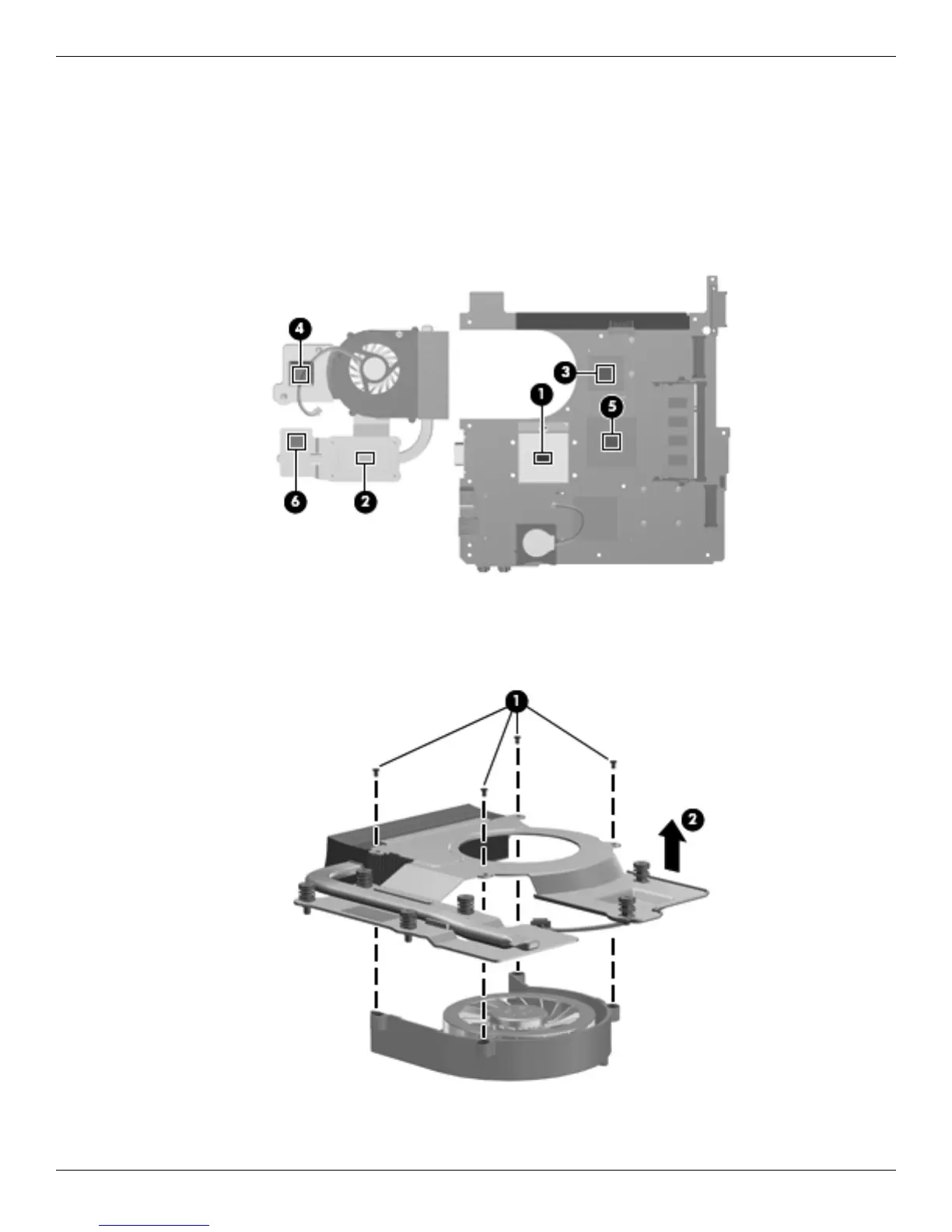 4

3

1

5

6

2

1

2