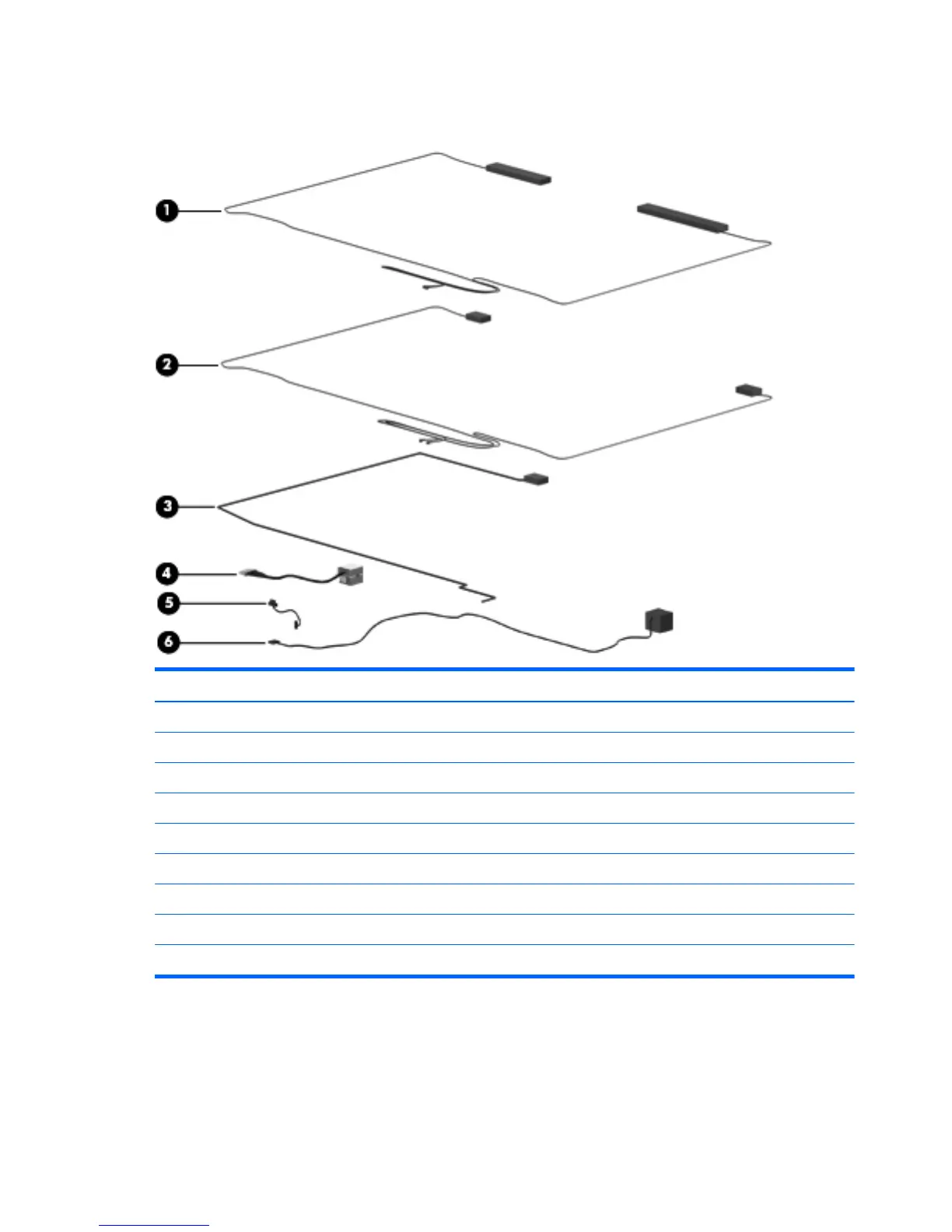 1

2

3

4

5

6