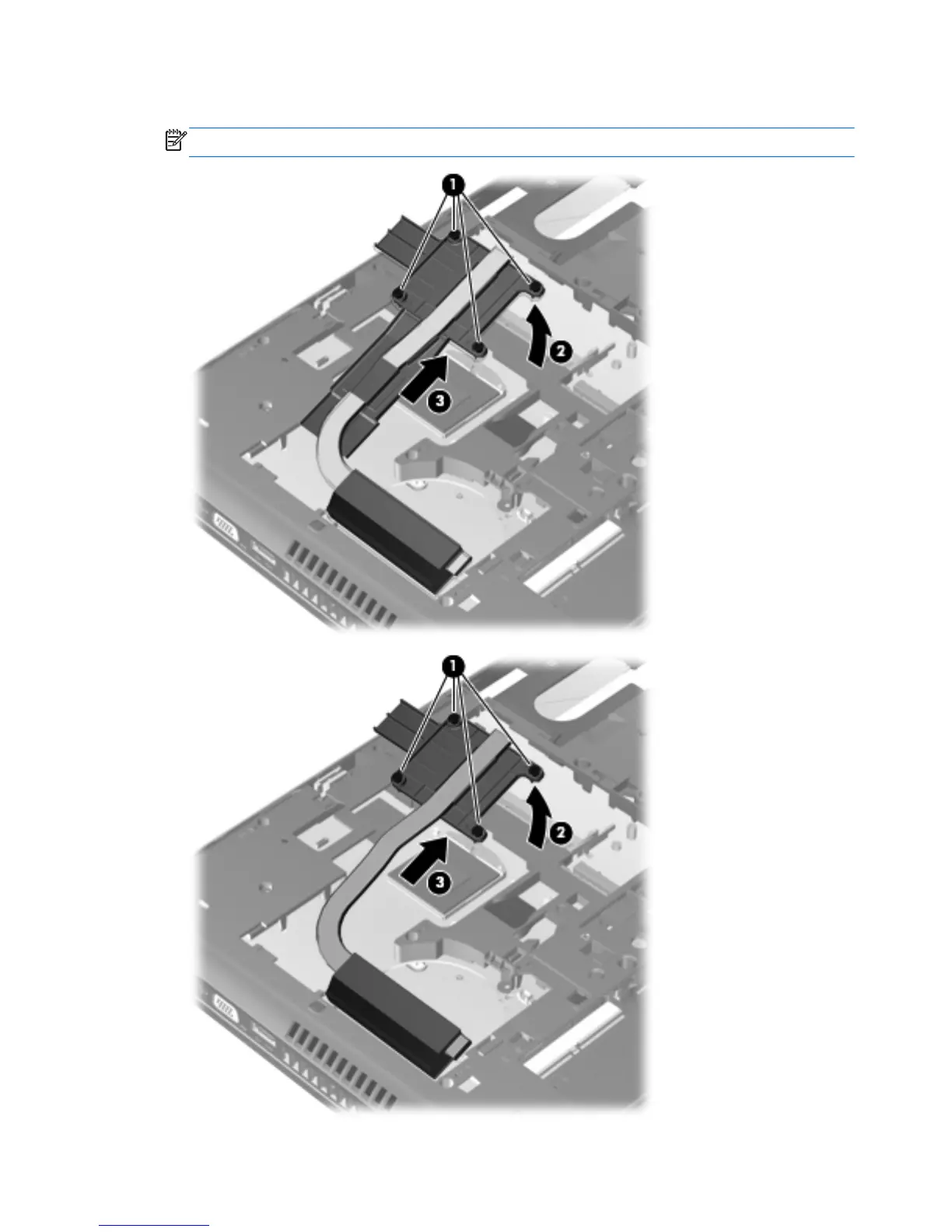 1

2

3

1

2

3