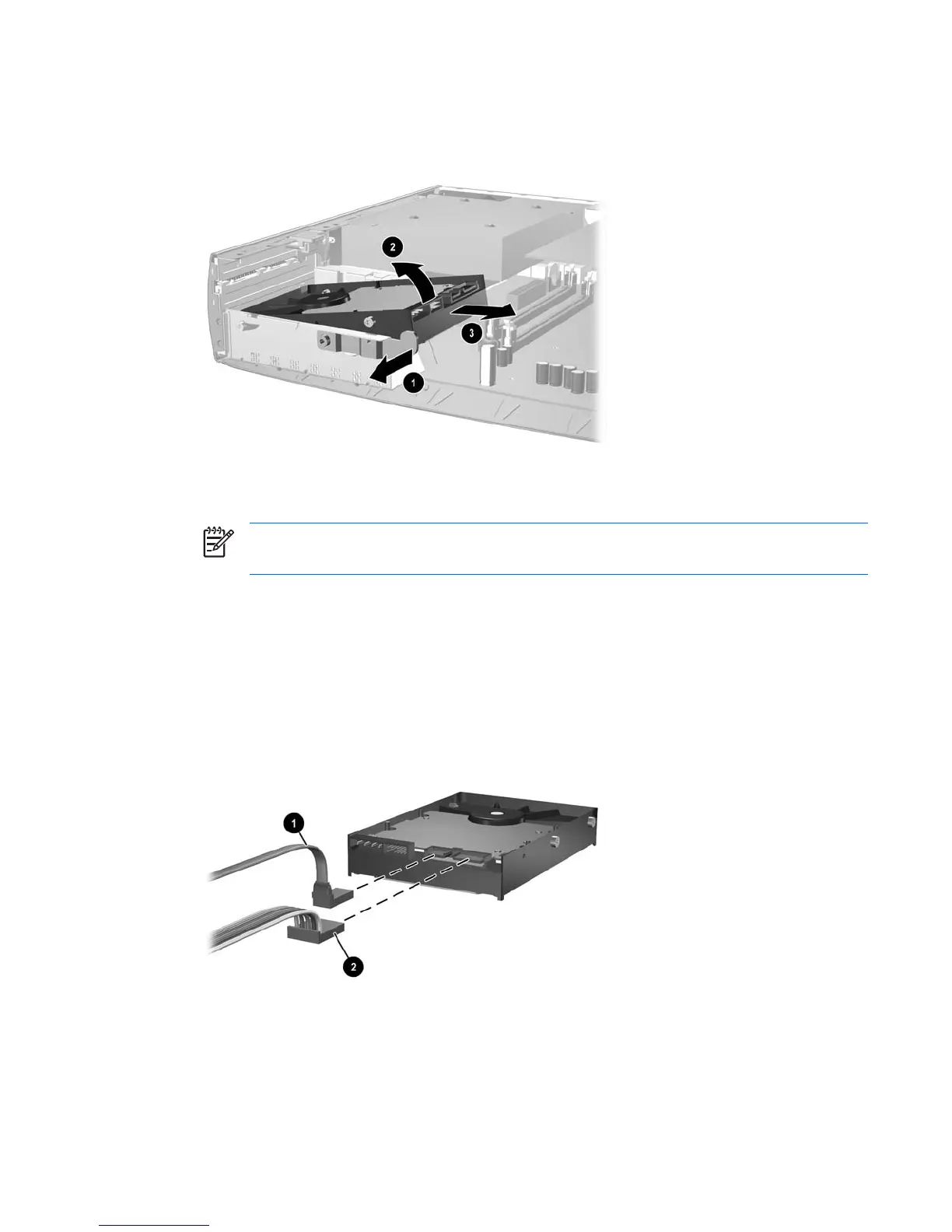 2

3

1

1

2