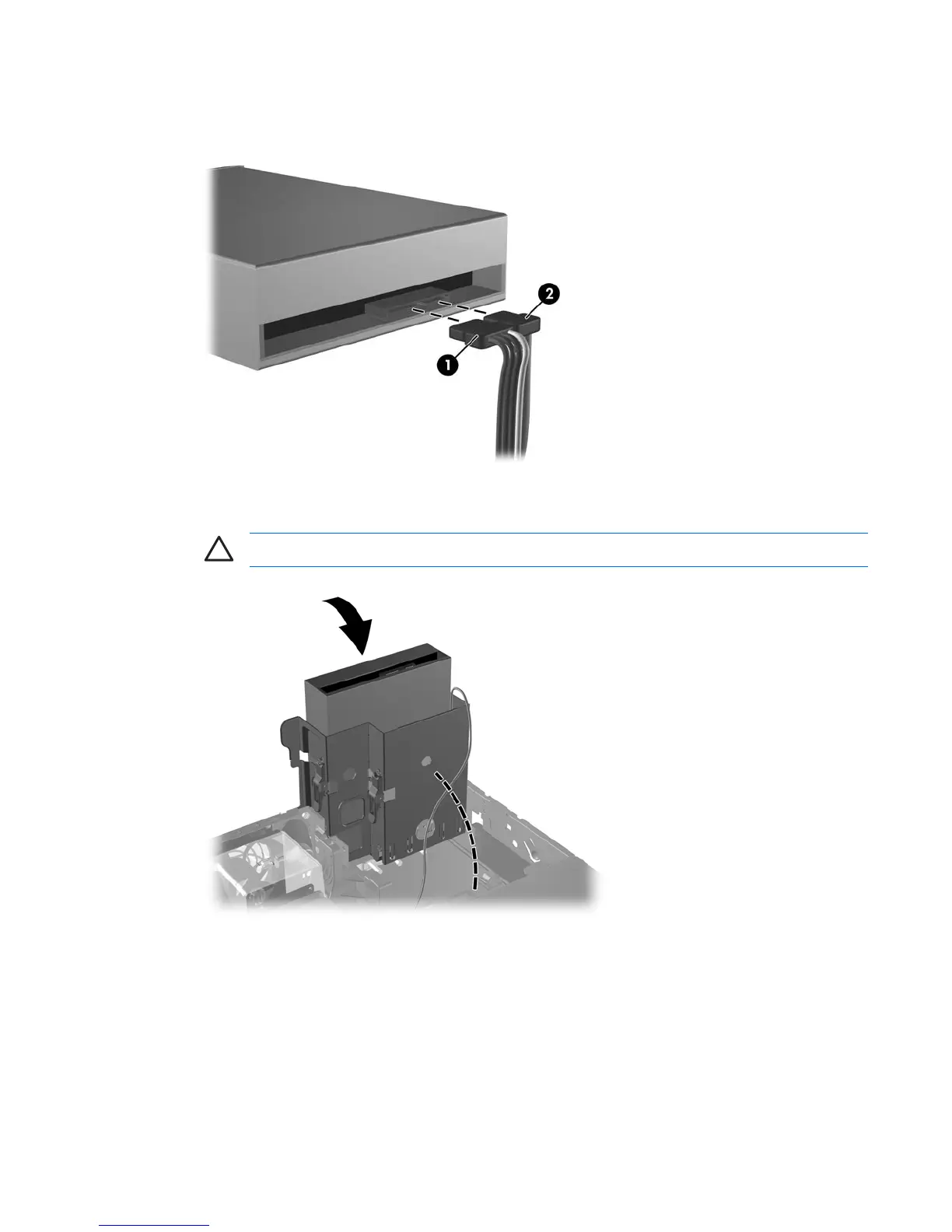 2

1