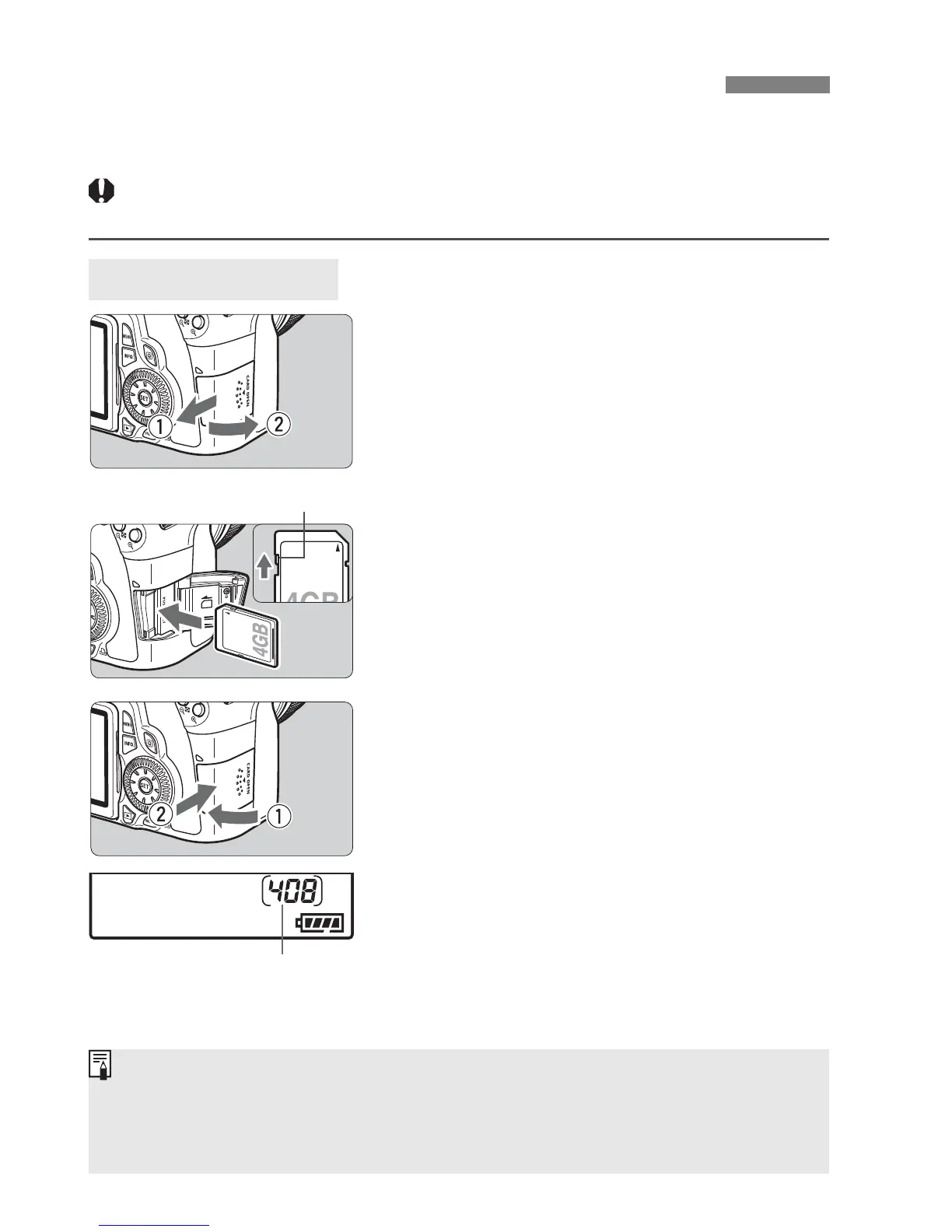 MENU
INFO
SET
CARD OPEN
①
②

4GB
4GB

MENU
INFO
SET
CARD OPEN
②
①

408