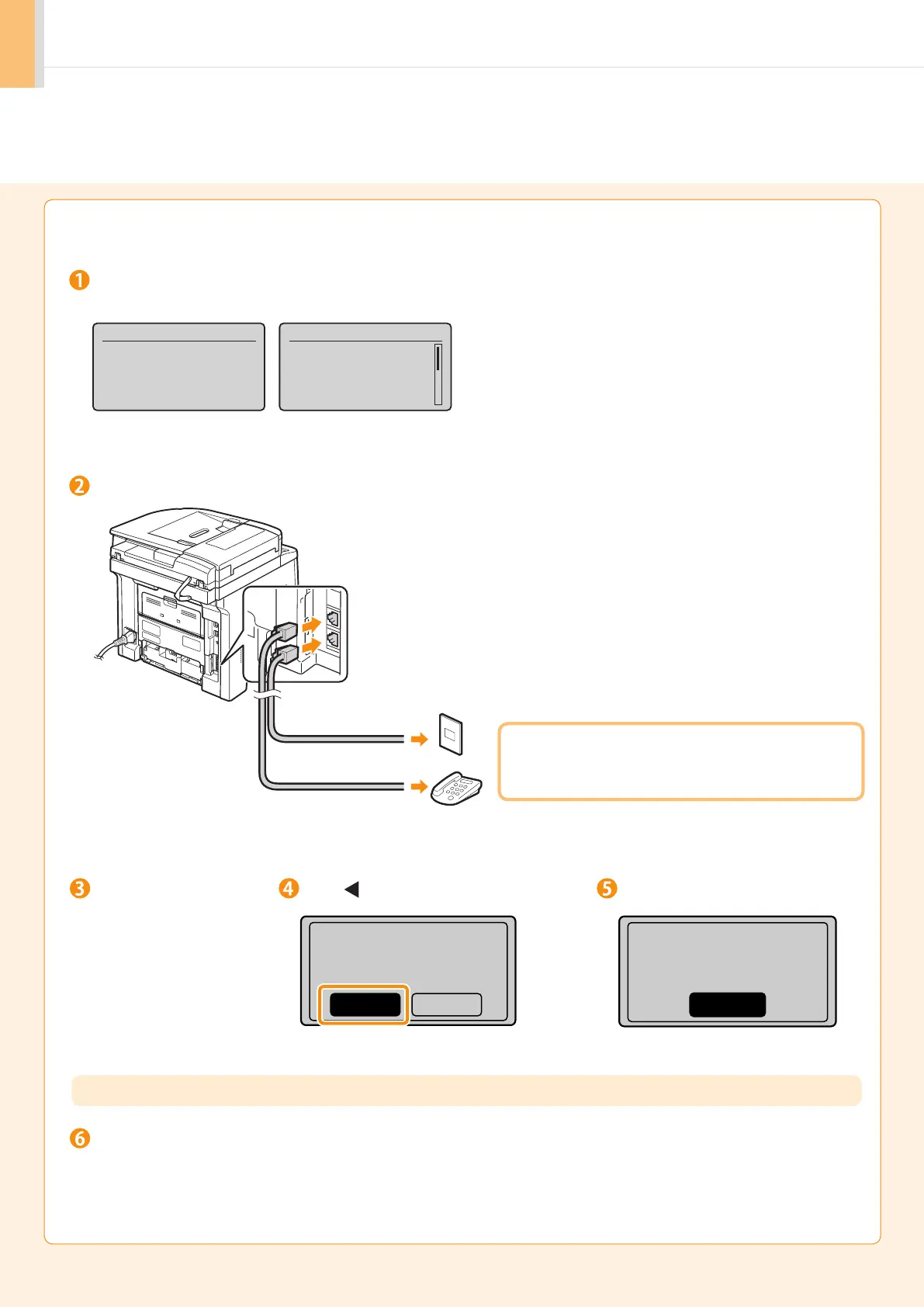 ❶

❷

❸

❹ ◀

❺

❻