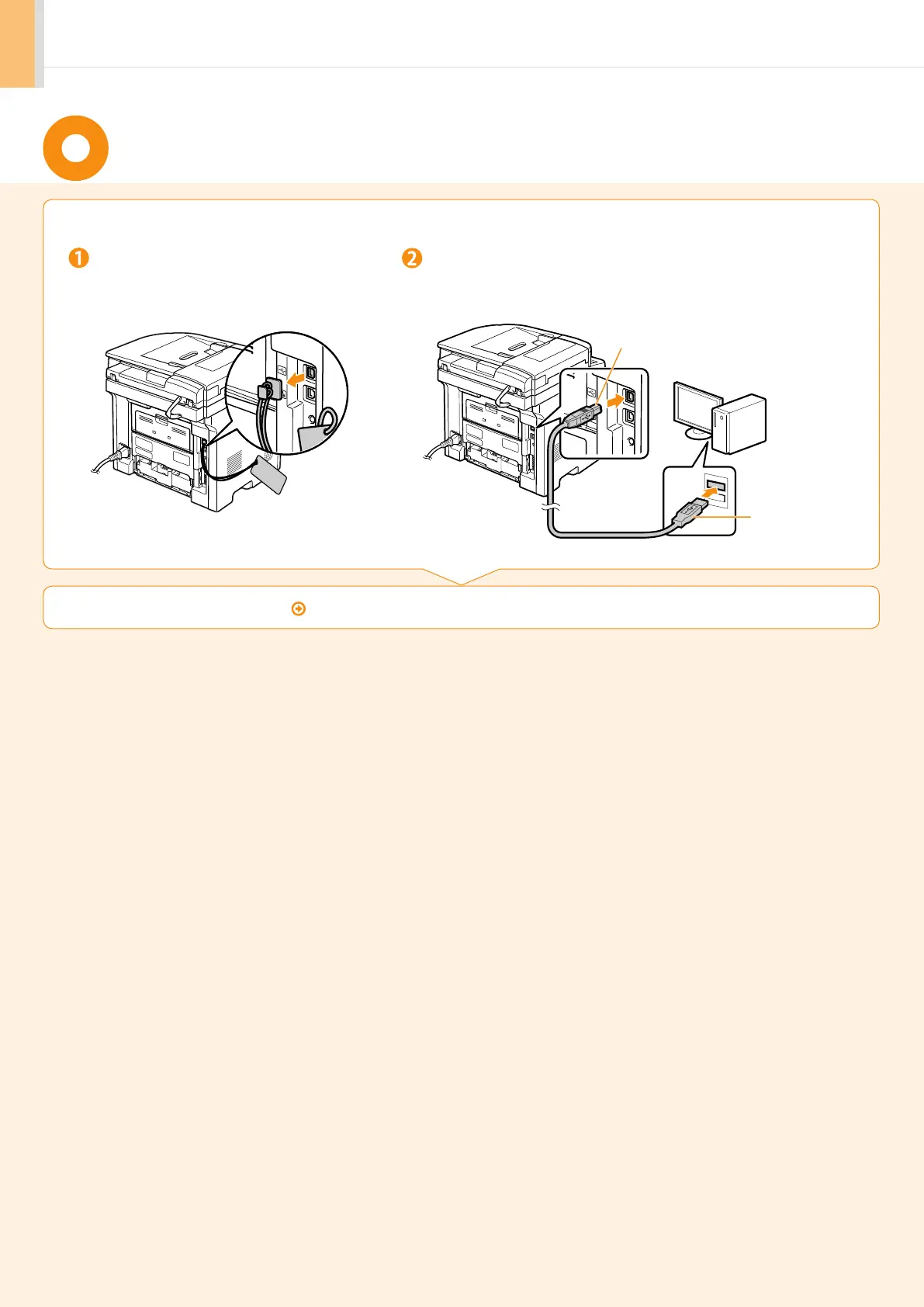 ❶

❷