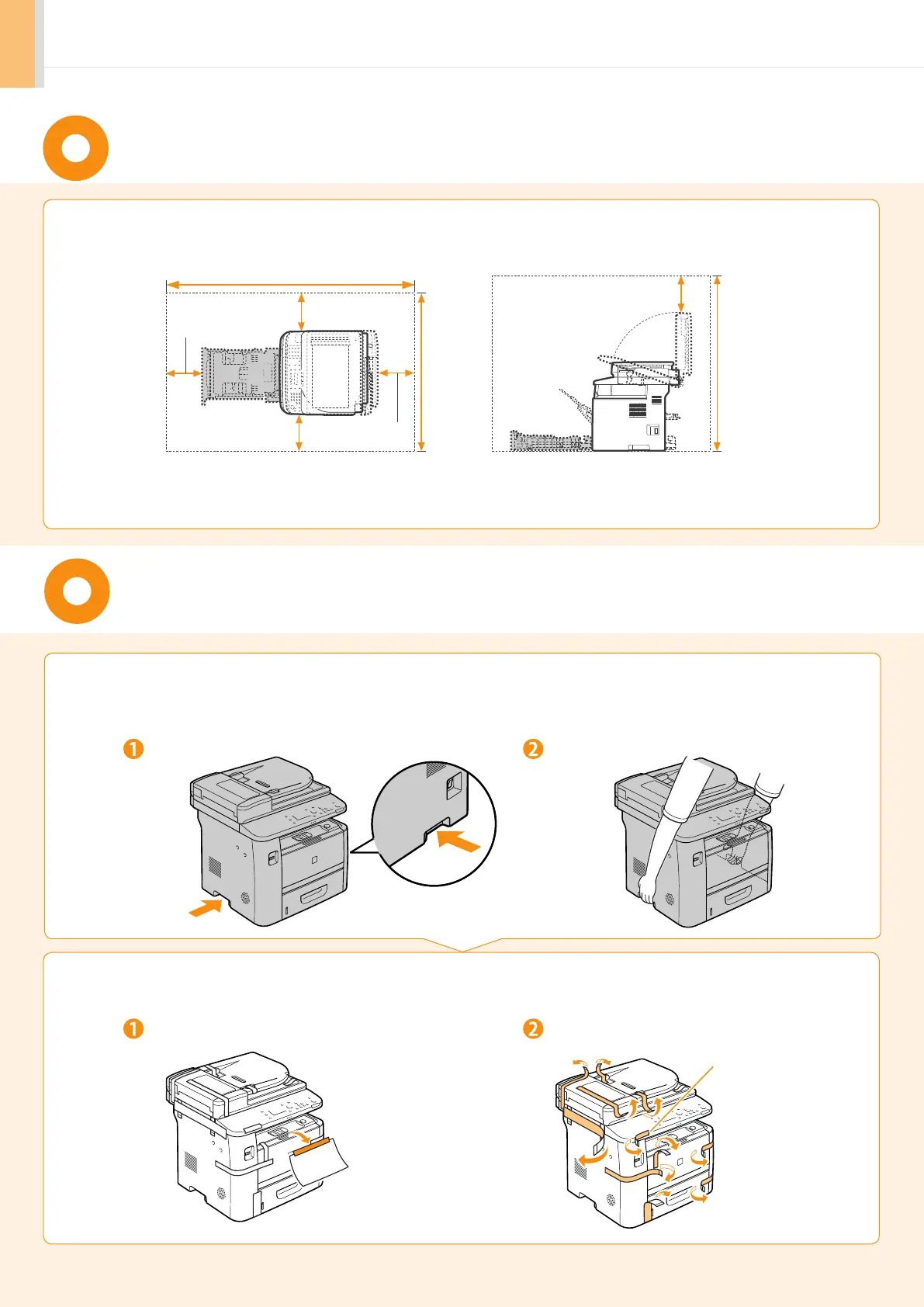 ❶

❷

❶

❷