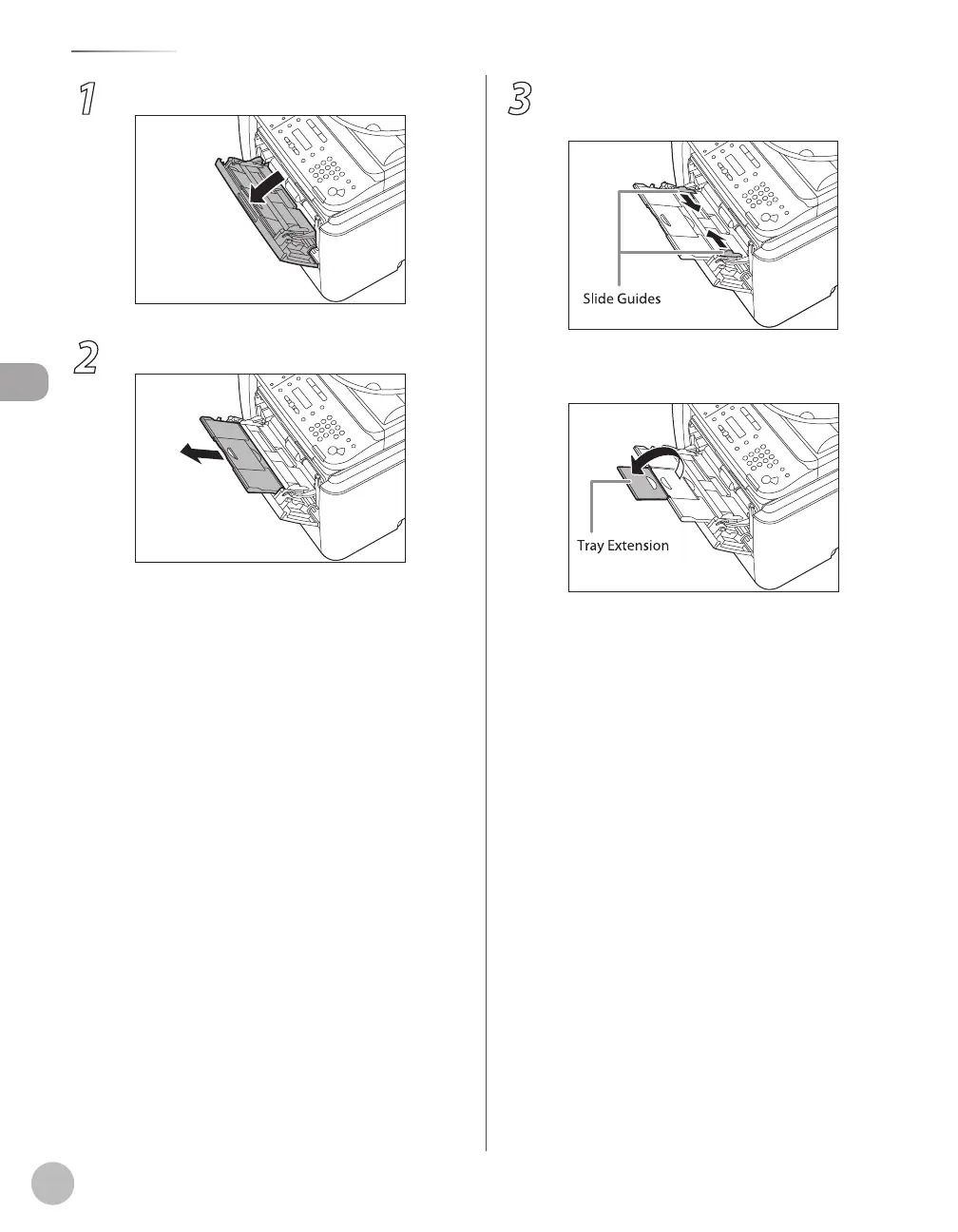 1

2

3

Slide Guides

Tray Extension