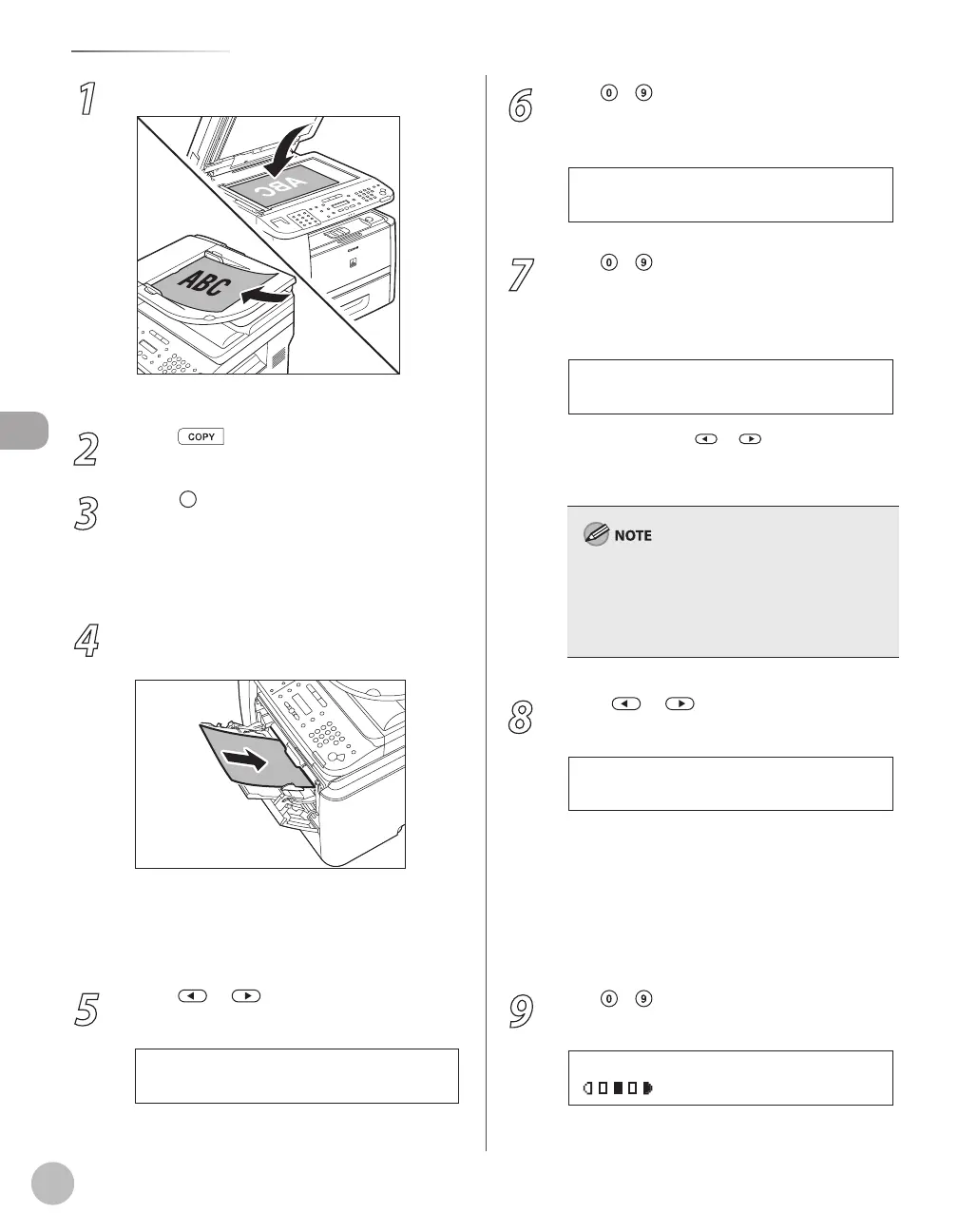 1

ABC

ABC

2 COPY

3

4

5

6 0 9

7 0 9

NOTE

8

9 0 9