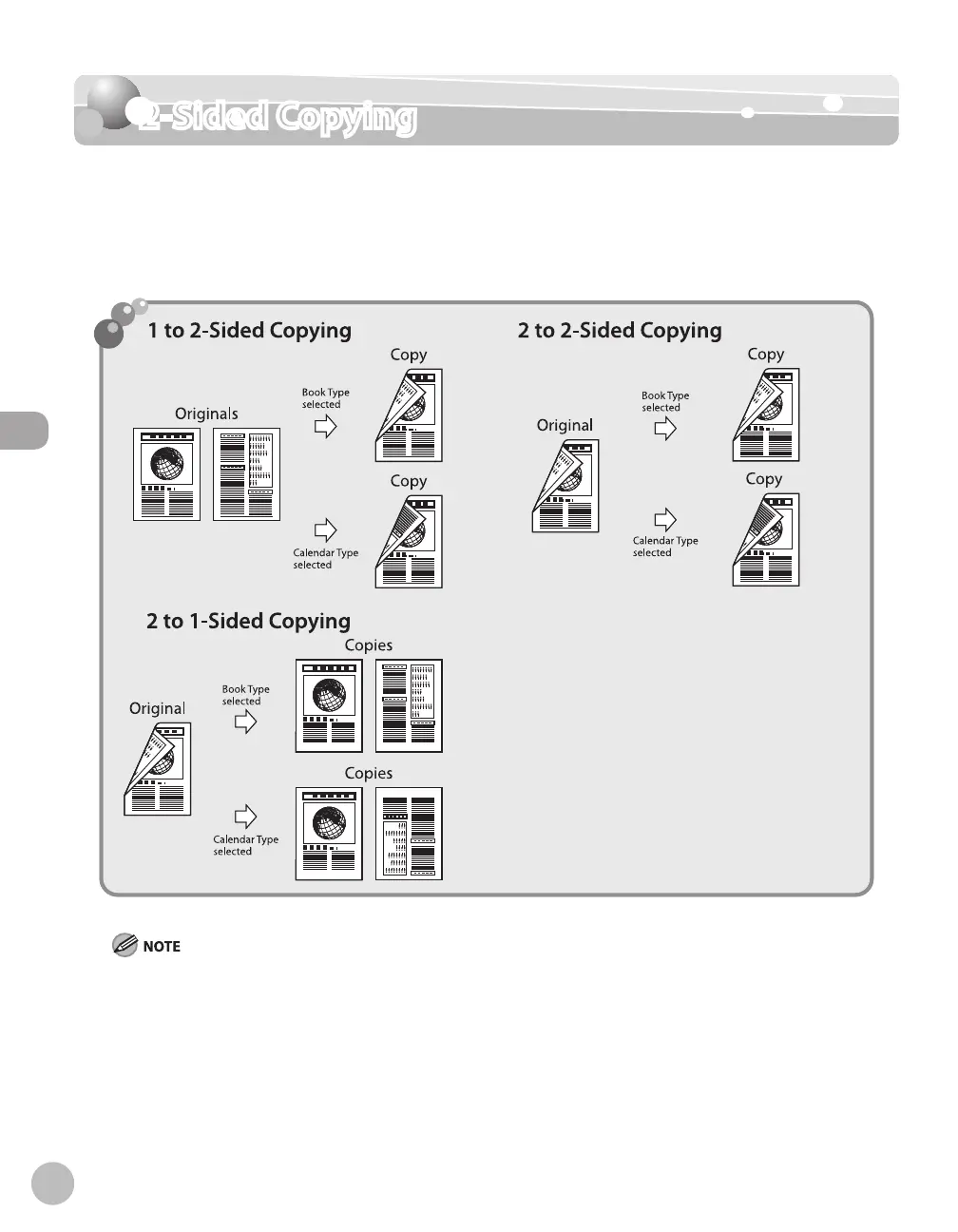 2-Sided Copying

1 to 2-Sided Copying

Originals

Book Type selected

Copy

Calendar Type selected

Copy

2 to 2-Sided Copying

Original

Book Type selected

Copy

Calendar Type selected

Copy

2 to 1-Sided Copying

Original

Book Type selected

Copies

Calendar Type selected

Copies

NOTE