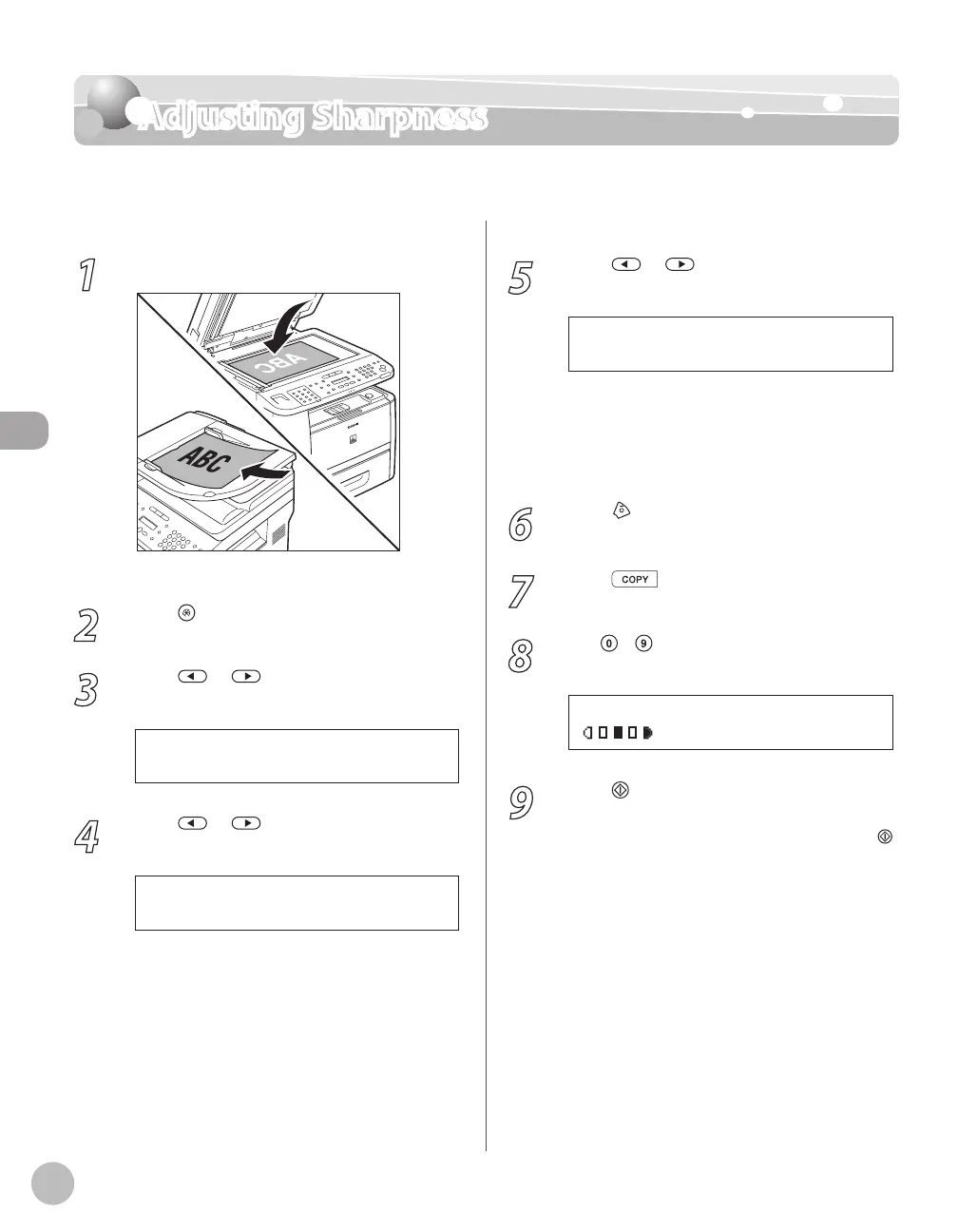 Adjusting Sharpness

1

ABC

ABC

2

3

4

5

6

7

COPY

8

0

9

9