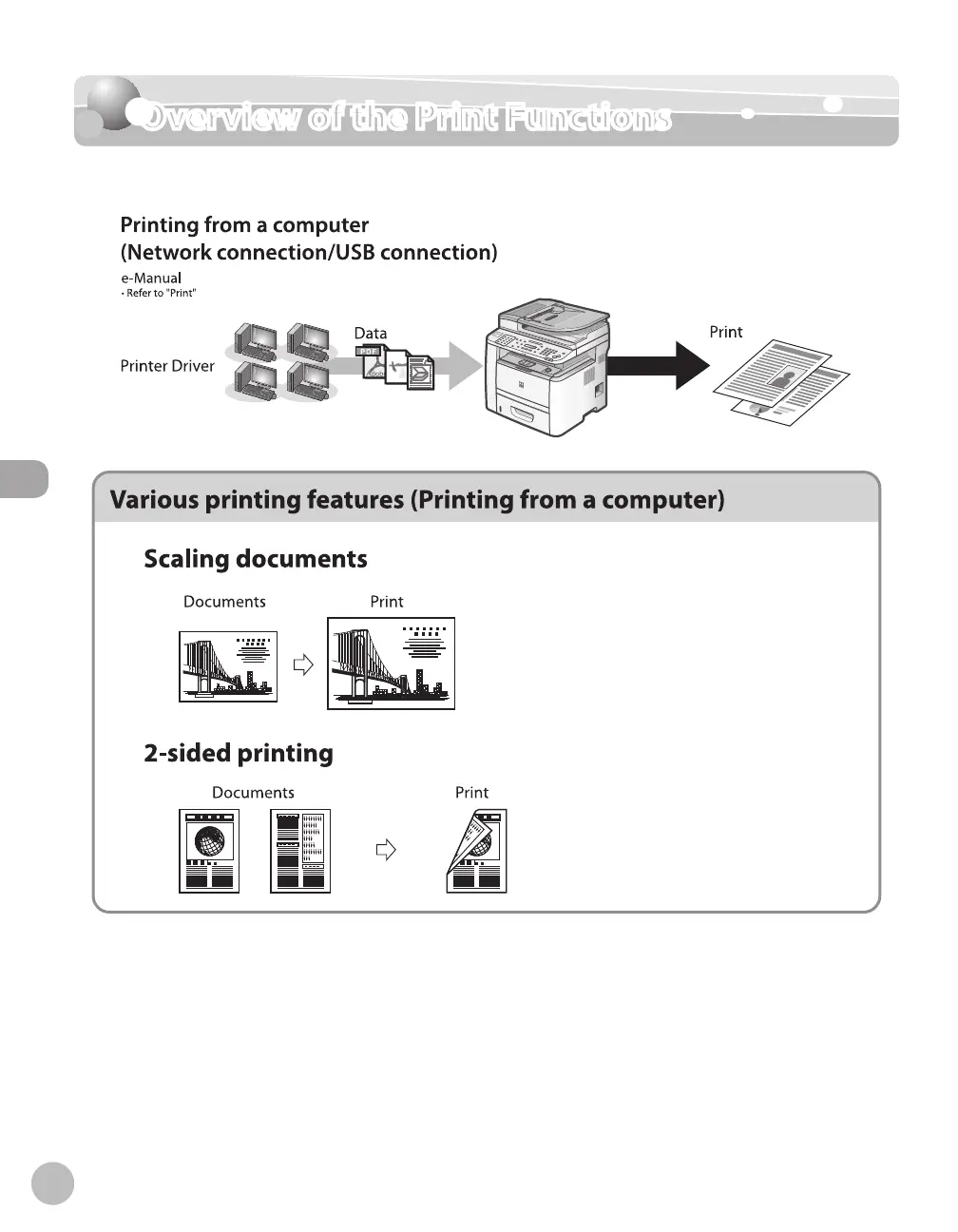 Overview of the Print Functions

Printing from a computer
(Network connection/USB connection)

e-Manual
• Refer to "Print"

Printer Driver

Data

PDF

Print

Various printing features (Printing from a computer)

Scaling documents

Documents

Print

2-sided printing

Documents

Print