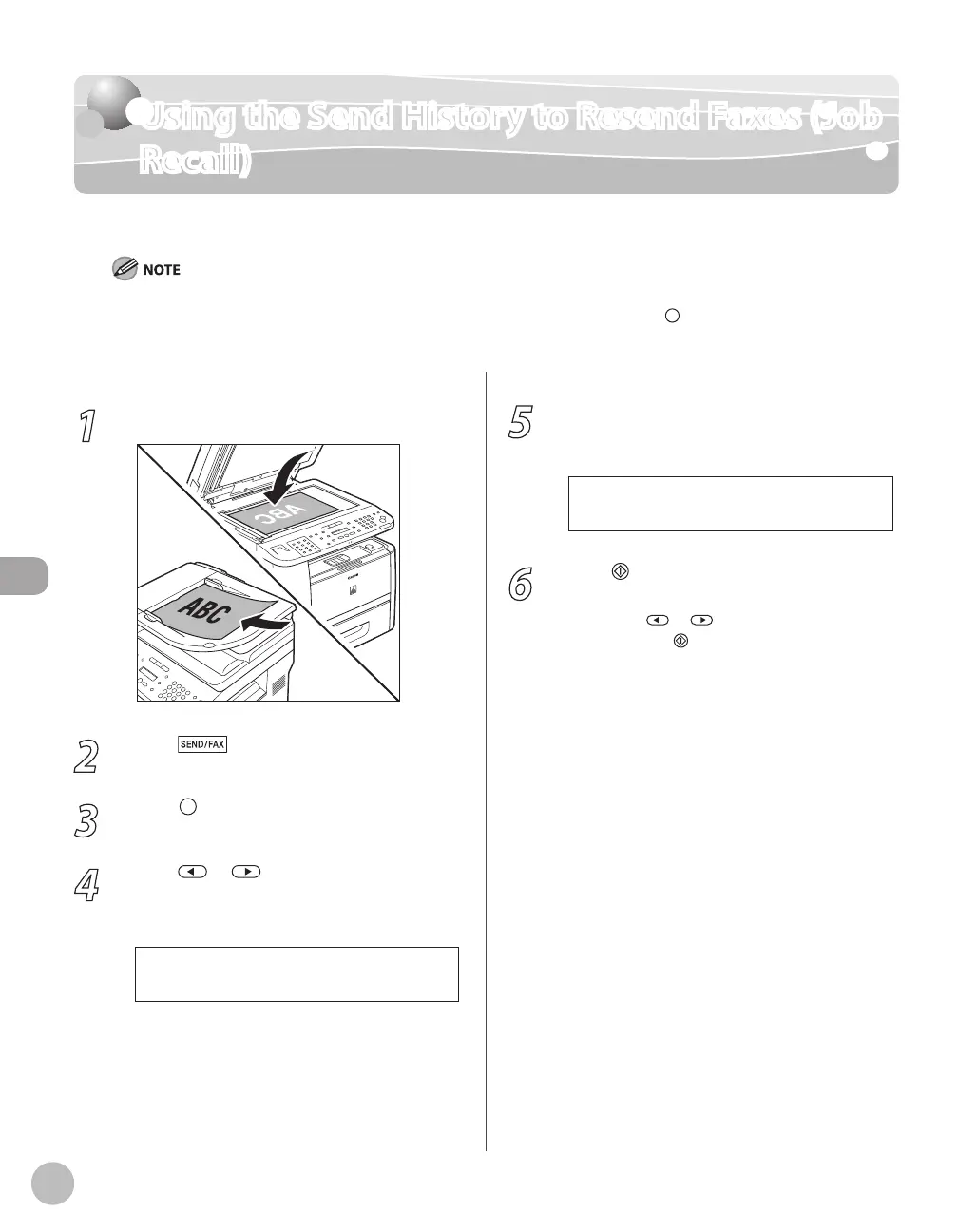 Using the Send History to Resend Faxes (Job Recall)

NOTE

1

ABC

ABC

2

SEND/FAX

3

4

5

6