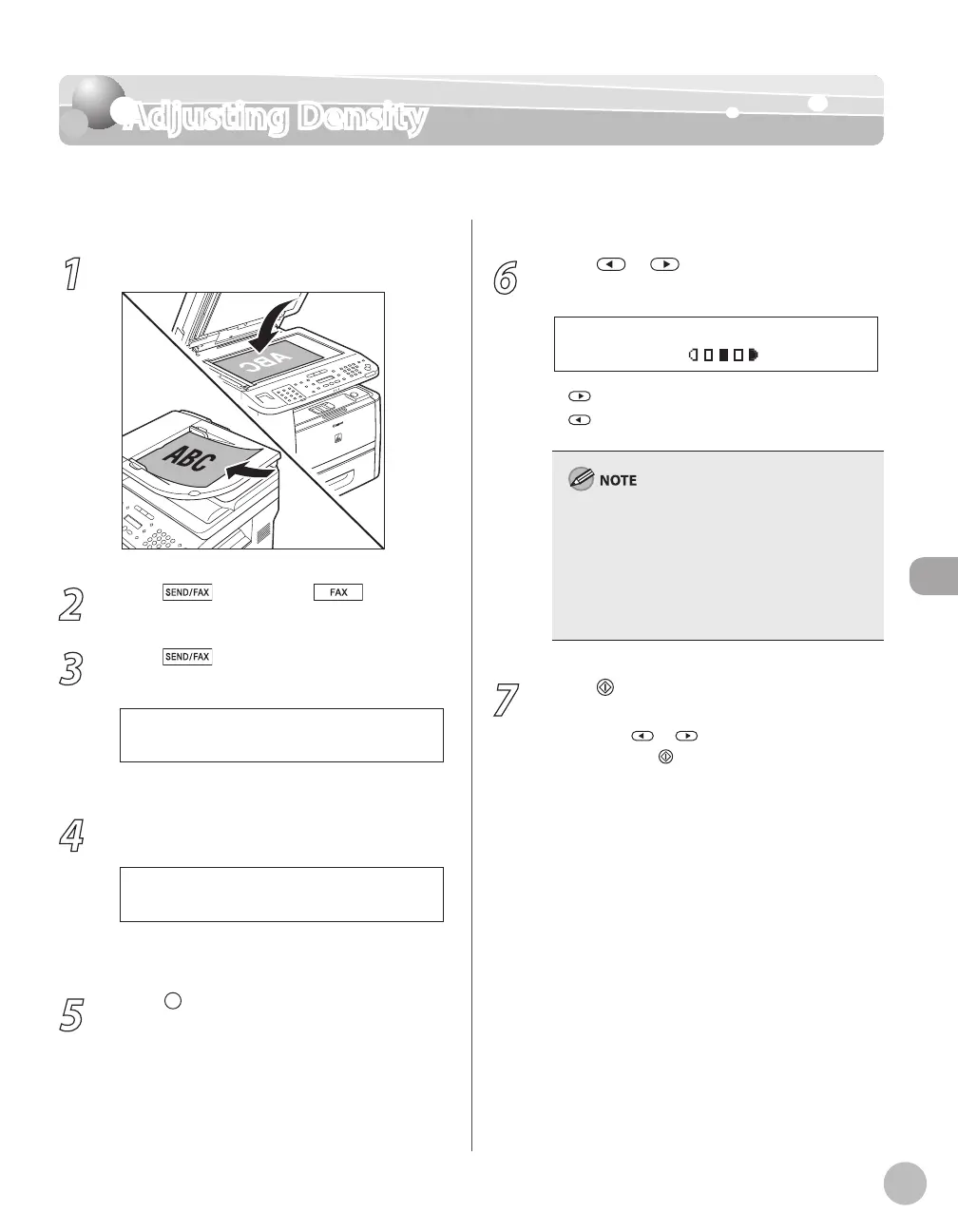 Adjusting Density

1

ABC

ABC

2 SEND/FAX FAX

3 SEND/FAX

4

5

6

NOTE

7