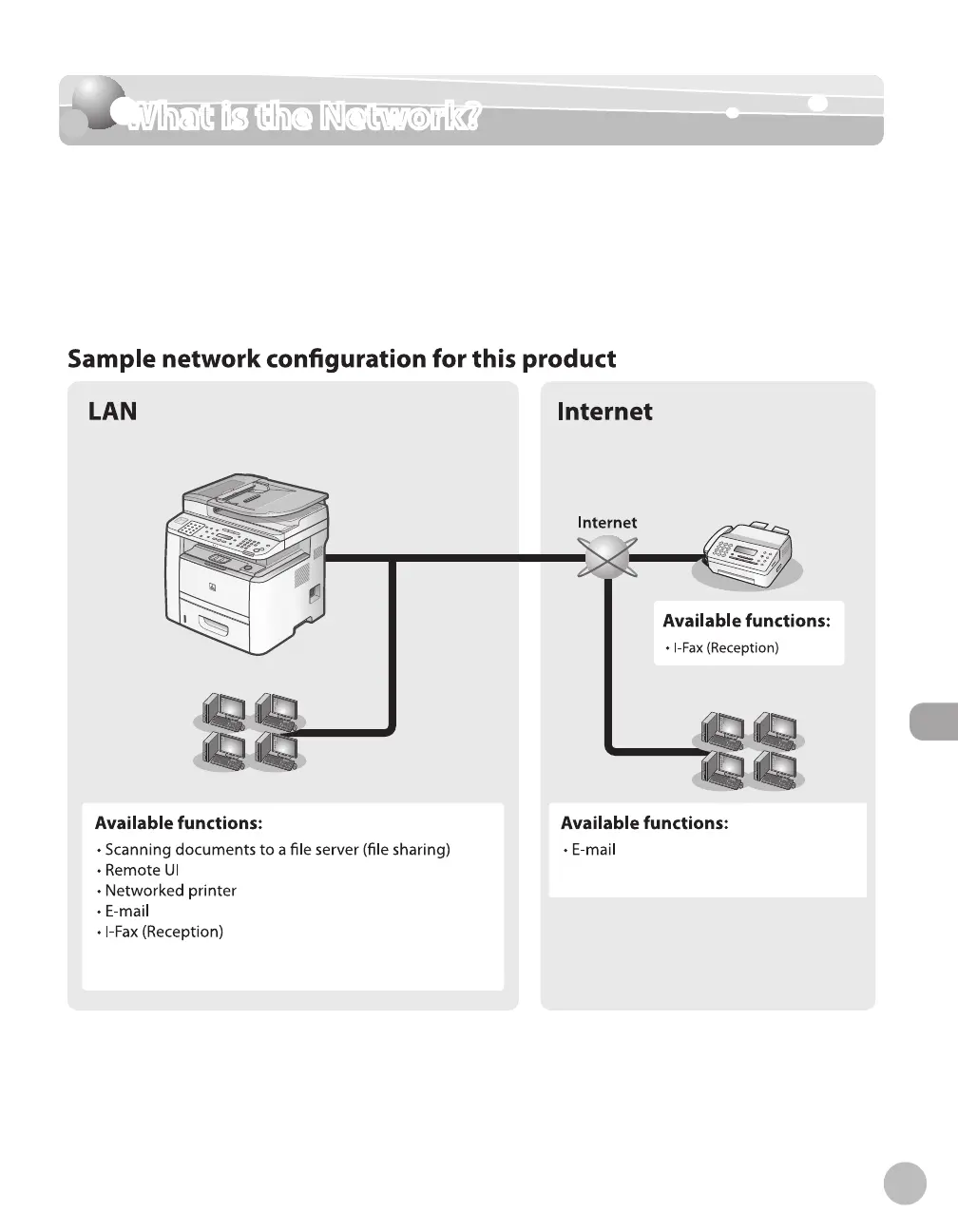 What is the Network?

Sample network configuration for this product

LAN

Available functions:
• Scanning documents to a file server (file sharing)
• Remote UI
• Networked printer
• E-mail
• I-Fax (Reception)

Internet

Internet

Available functions:
• I-Fax (Reception)

Available functions:
• E-mail