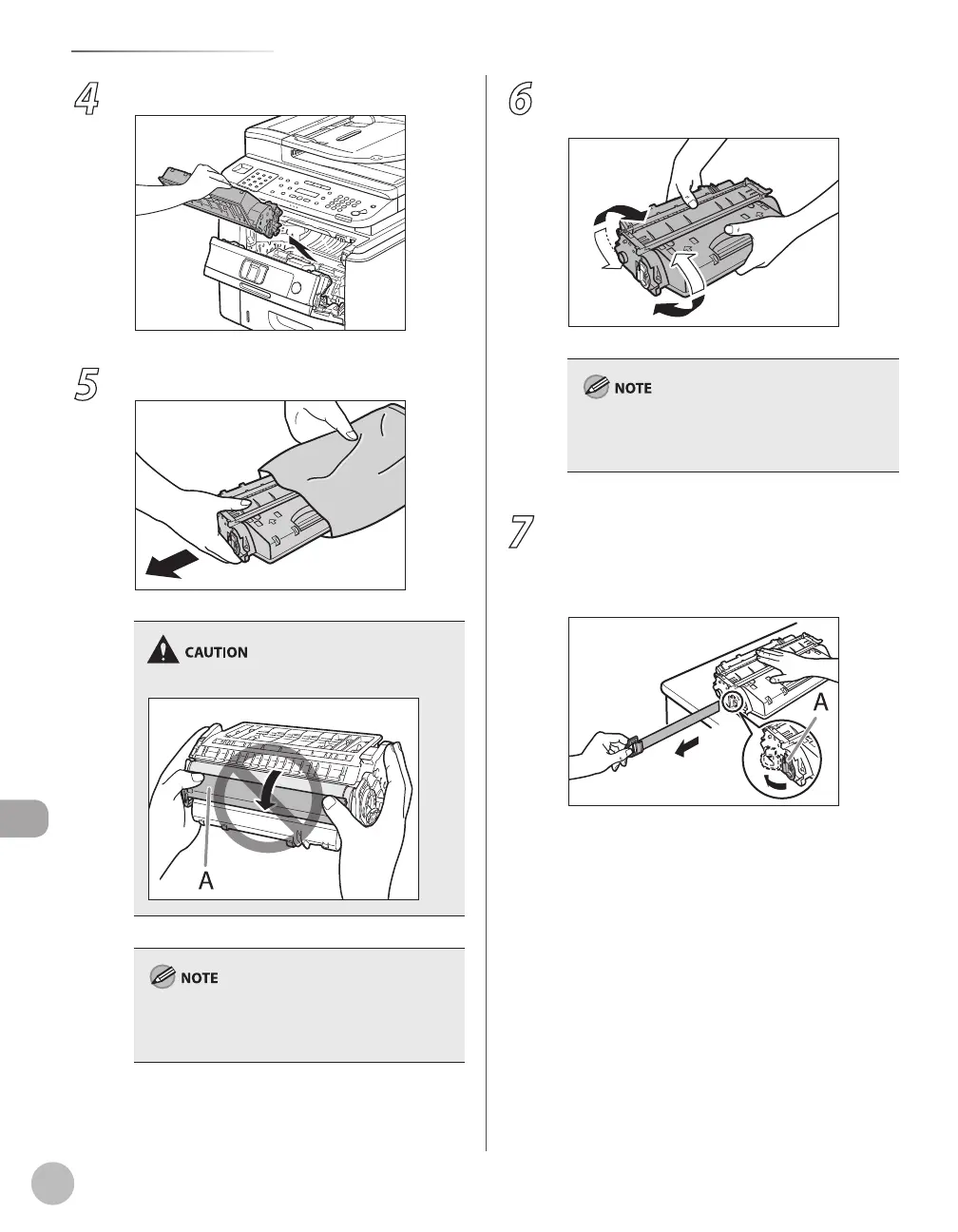 4

5

CAUTION

A

NOTE

6

NOTE

7

A