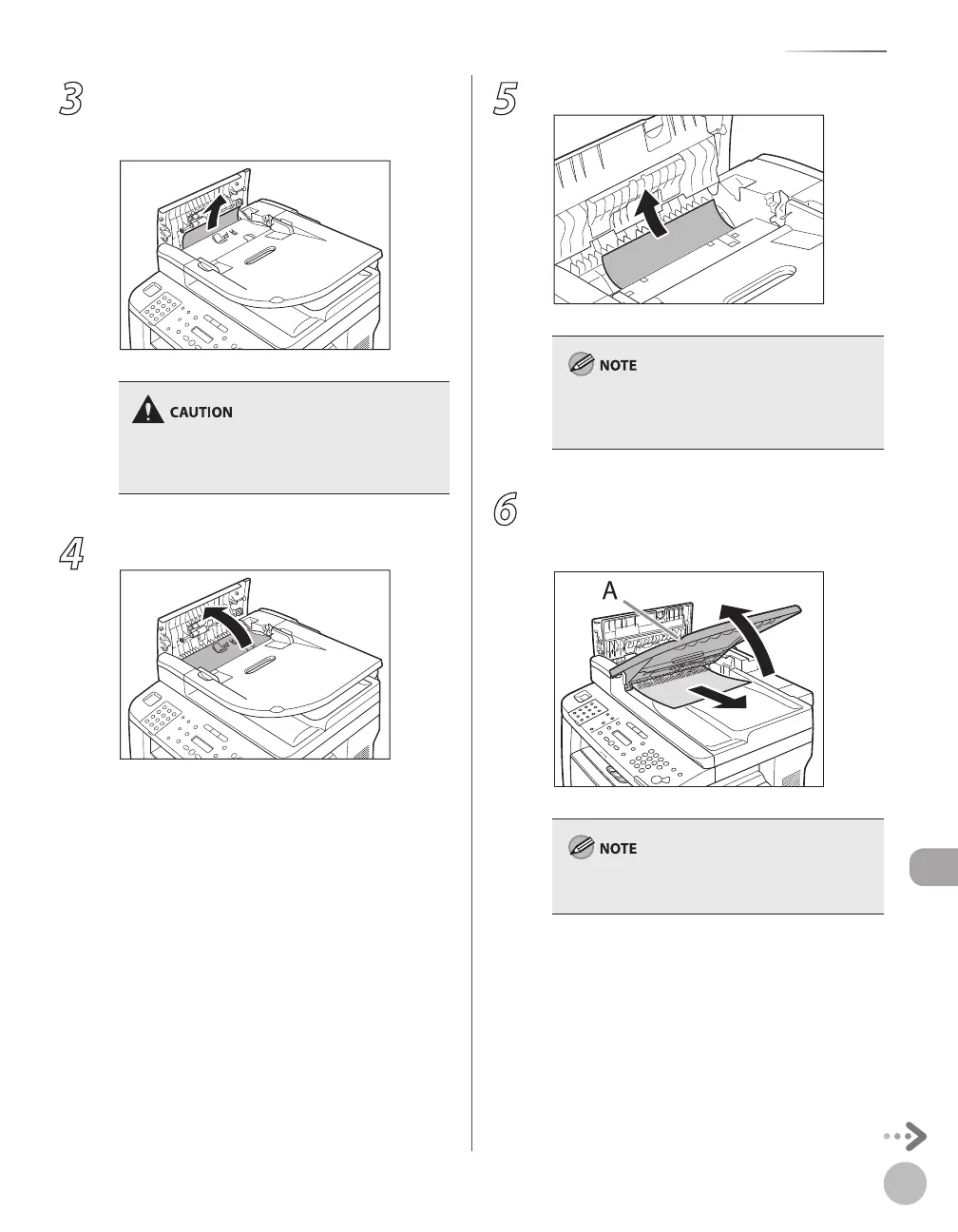 3

CAUTION

4

5

NOTE

6

A

NOTE